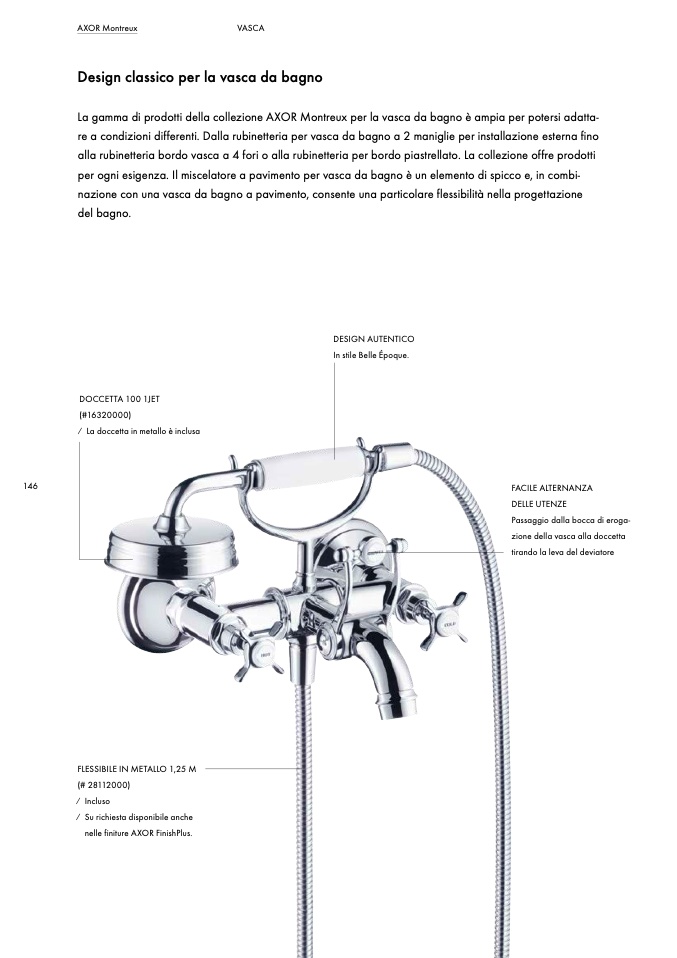 AXOR Montreux VASCA

Design classico per la vasca da bagno

La gamma di prodotti della collezione AXOR Montreux per la vasca da bagno è ampia per potersi adattare a condizioni differenti. Dalla rubinetteria per vasca da bagno a 2 maniglie per installazione esterna fino alla rubinetteria bordo vasca a 4 fori o alla rubinetteria per bordo piastrellato. La collezione offre prodotti per ogni esigenza. Il miscelatore a pavimento per vasca da bagno è un elemento di spicco e, in combinazione con una vasca da bagno a pavimento, consente una particolare flessibilità nella progettazione del bagno.

DESIGN AUTENTICO
In stile Belle Époque.

DOCCETTA 100 1JET
(#16320000)
/ La doccetta in metallo è inclusa

146

FACILE ALTERNANZA DELLE UTENZE
Passaggio dalla bocca di erogazione della vasca alla doccetta tirando la leva del deviatore

FLESSIBILE IN METALLO 1,25 M
(# 28112000)
/ Incluso
/ Su richiesta disponibile anche nelle finiture AXOR FinishPlus.