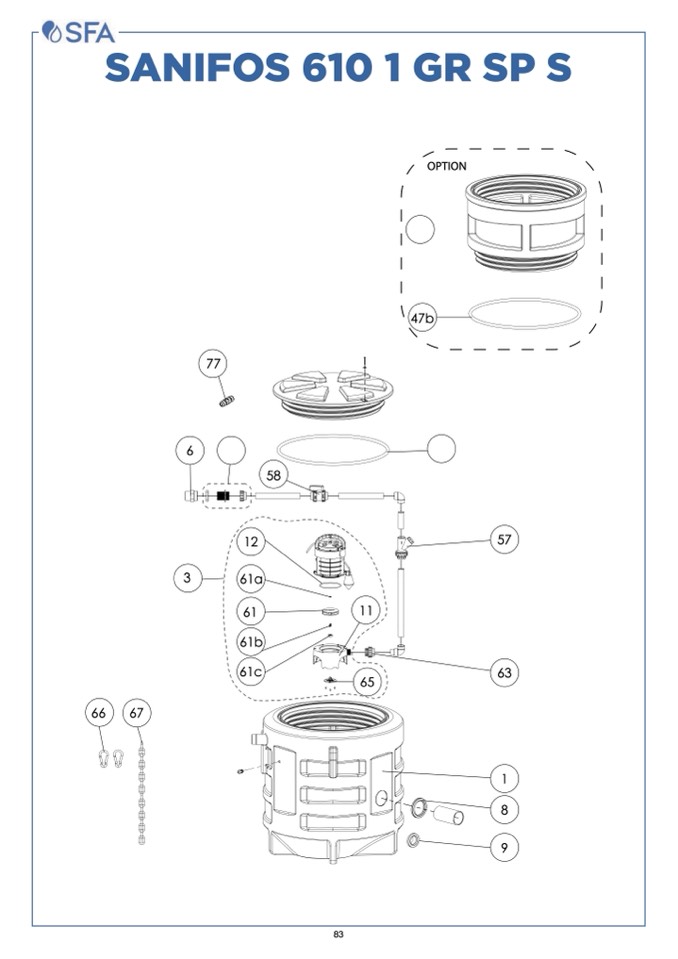 SFA

SANIFOS 610 1 GR SP S

OPTION

47b

77

6

58

57

12

3

61a

61

11

61b

61c

63

65

66

67

1

8

9

83