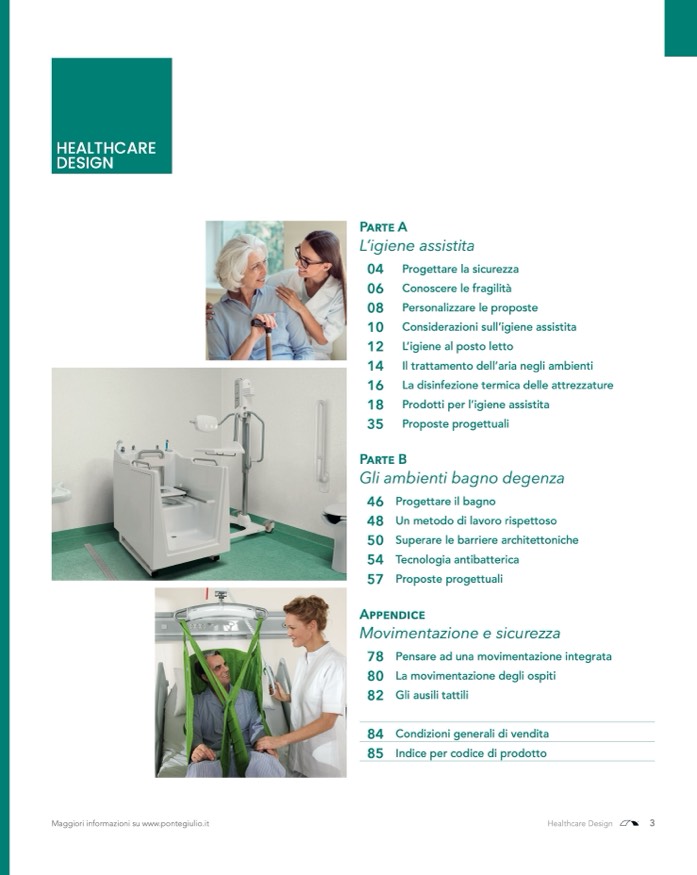 HEALTHCARE DESIGN

PARTE A
L'igiene assistita

04 Progettare la sicurezza
06 Conoscere le fragilità
08 Personalizzare le proposte
10 Considerazioni sull'igiene assistita
12 L'igiene al posto letto
14 Il trattamento dell'aria negli ambienti
16 La disinfezione termica delle attrezzature
18 Prodotti per l'igiene assistita
35 Proposte progettuali

PARTE B
Gli ambienti bagno degenza

46 Progettare il bagno
48 Un metodo di lavoro rispettoso
50 Superare le barriere architettoniche
54 Tecnologia antibatterica
57 Proposte progettuali

APPENDICE
Movimentazione e sicurezza

78 Pensare ad una movimentazione integrata
80 La movimentazione degli ospiti
82 Gli ausili tattili

84 Condizioni generali di vendita
85 Indice per codice di prodotto

Maggiori informazioni su www.pontegiulio.it

Healthcare Design 3