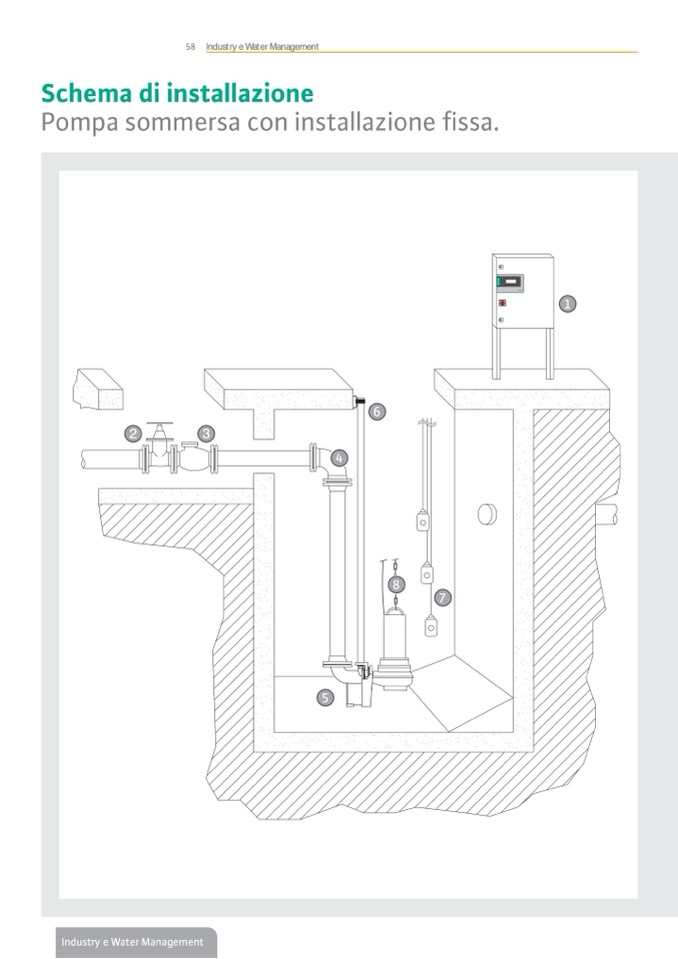 58 Industry e Water Management

Schema di installazione
Pompa sommersa con installazione fissa.

1
2
3
4
5
6
7
8

Industry e Water Management