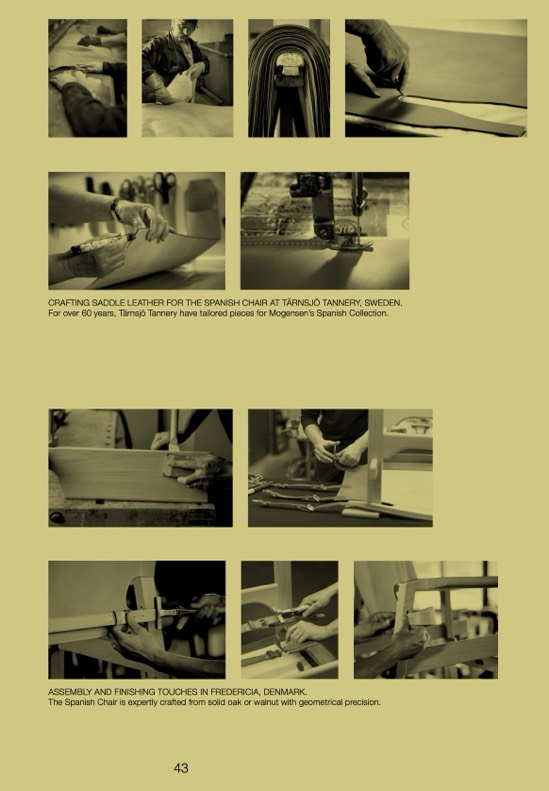 CRAFTING SADDLE LEATHER FOR THE SPANISH CHAIR AT TÄRNSJÖ TANNERY, SWEDEN.
For over 60 years, Tärnsjö Tannery have tailored pieces for Mogensen's Spanish Collection.

ASSEMBLY AND FINISHING TOUCHES IN FREDERICIA, DENMARK.
The Spanish Chair is expertly crafted from solid oak or walnut with geometrical precision.

43