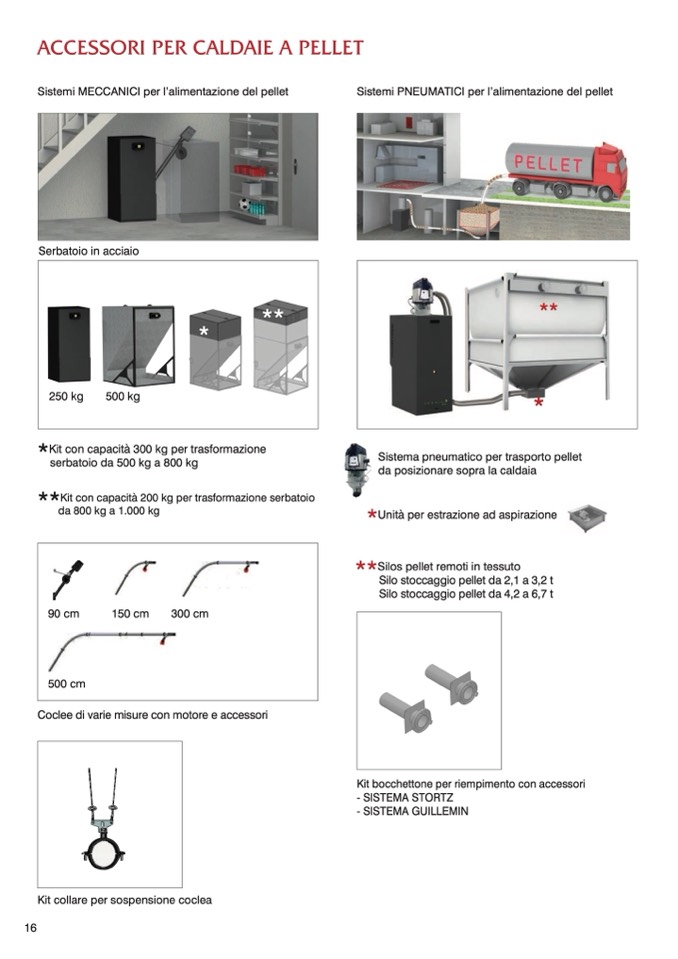 ACCESSORI PER CALDAIE A PELLET

Sistemi MECCANICI per l'alimentazione del pellet

Serbatoio in acciaio

*

**

250 kg

500 kg

*Kit con capacità 300 kg per trasformazione serbatoio da 500 kg a 800 kg

**Kit con capacità 200 kg per trasformazione serbatoio da 800 kg a 1.000 kg

90 cm

150 cm

300 cm

500 cm

Coclee di varie misure con motore e accessori

Kit collare per sospensione coclea

Sistemi PNEUMATICI per l'alimentazione del pellet

PELLET

**

*

Sistema pneumatico per trasporto pellet da posizionare sopra la caldaia

*Unità per estrazione ad aspirazione

**Silos pellet remoti in tessuto
Silo stoccaggio pellet da 2,1 a 3,2 t
Silo stoccaggio pellet da 4,2 a 6,7 t

Kit bocchettone per riempimento con accessori
- SISTEMA STORTZ
- SISTEMA GUILLEMIN

16