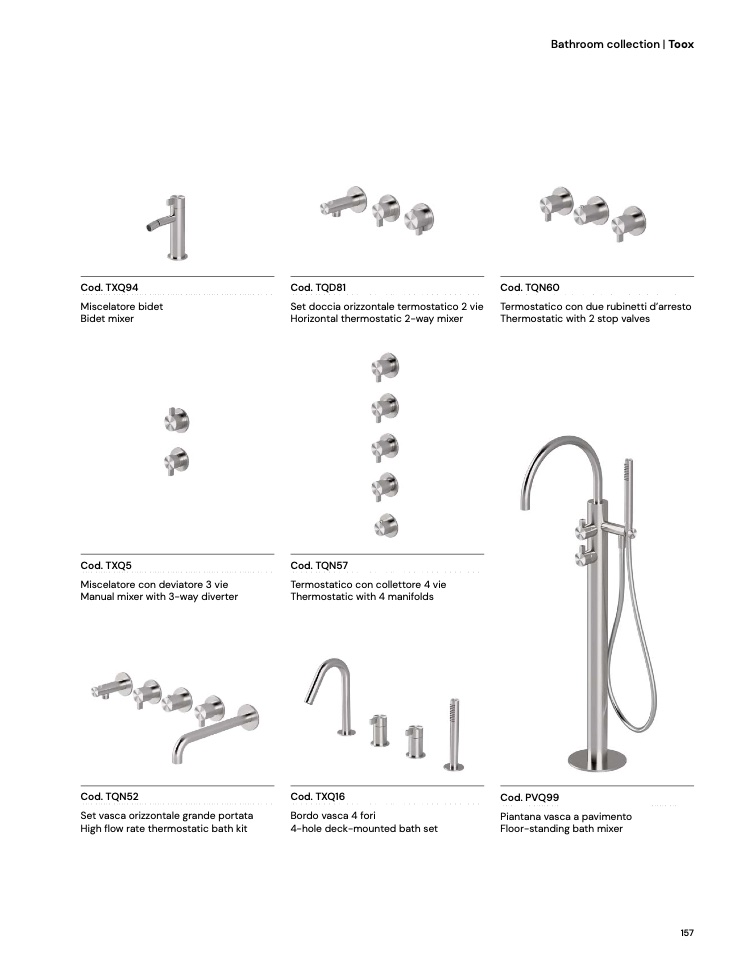 Bathroom collection | Toox

Cod. TXQ94

Miscelatore bidet
Bidet mixer

Cod. TQD81

Set doccia orizzontale termostatico 2 vie
Horizontal thermostatic 2-way mixer

Cod. TQN60

Termostatico con due rubinetti d'arresto
Thermostatic with 2 stop valves

Cod. TXQ5

Miscelatore con deviatore 3 vie
Manual mixer with 3-way diverter

Cod. TQN57

Termostatico con collettore 4 vie
Thermostatic with 4 manifolds

Cod. TQN52

Set vasca orizzontale grande portata
High flow rate thermostatic bath kit

Cod. TXQ16

Bordo vasca 4 fori
4-hole deck-mounted bath set

Cod. PVQ99

Piantana vasca a pavimento
Floor-standing bath mixer

157