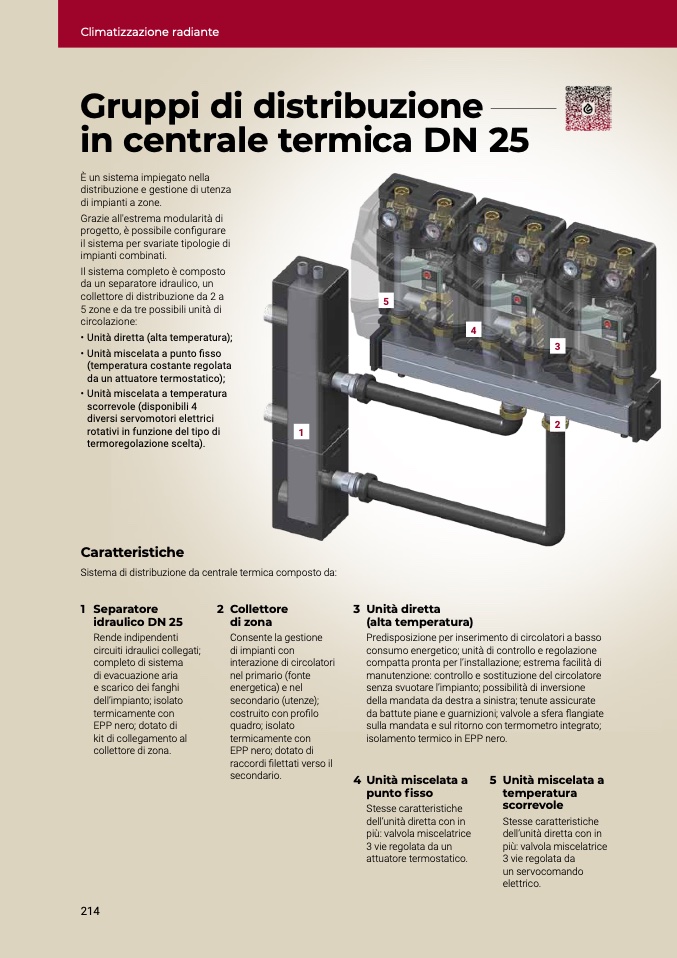 Climatizzazione radiante

Gruppi di distribuzione in centrale termica DN 25

È un sistema impiegato nella distribuzione e gestione di utenza di impianti a zone.

Grazie all'estrema modularità di progetto, è possibile configurare il sistema per svariate tipologie di impianti combinati.

Il sistema completo è composto da un separatore idraulico, un collettore di distribuzione da 2 a 5 zone e da tre possibili unità di circolazione:

• Unità diretta (alta temperatura);
• Unità miscelata a punto fisso (temperatura costante regolata da un attuatore termostatico);
• Unità miscelata a temperatura scorrevole (disponibili 4 diversi servomotori elettrici rotativi in funzione del tipo di termoregolazione scelta).

5
4
3
1
2

Caratteristiche

Sistema di distribuzione da centrale termica composto da:

1 Separatore idraulico DN 25
Rende indipendenti circuiti idraulici collegati; completo di sistema di evacuazione aria e scarico dei fanghi dell'impianto; isolato termicamente con EPP nero; dotato di kit di collegamento al collettore di zona.

2 Collettore di zona
Consente la gestione di impianti con interazione di circolatori nel primario (fonte energetica) e nel secondario (utenze); costruito con profilo quadro; isolato termicamente con EPP nero; dotato di raccordi filettati verso il secondario.

3 Unità diretta (alta temperatura)
Predisposizione per inserimento di circolatori a basso consumo energetico; unità di controllo e regolazione compatta pronta per l'installazione; estrema facilità di manutenzione: controllo e sostituzione del circolatore senza svuotare l'impianto; possibilità di inversione della mandata da destra a sinistra; tenute assicurate da battute piane e guarnizioni; valvole a sfera flangiate sulla mandata e sul ritorno con termometro integrato; isolamento termico in EPP nero.

4 Unità miscelata a punto fisso
Stesse caratteristiche dell'unità diretta con in più: valvola miscelatrice 3 vie regolata da un attuatore termostatico.

5 Unità miscelata a temperatura scorrevole
Stesse caratteristiche dell'unità diretta con in più: valvola miscelatrice 3 vie regolata da un servocomando elettrico.

214