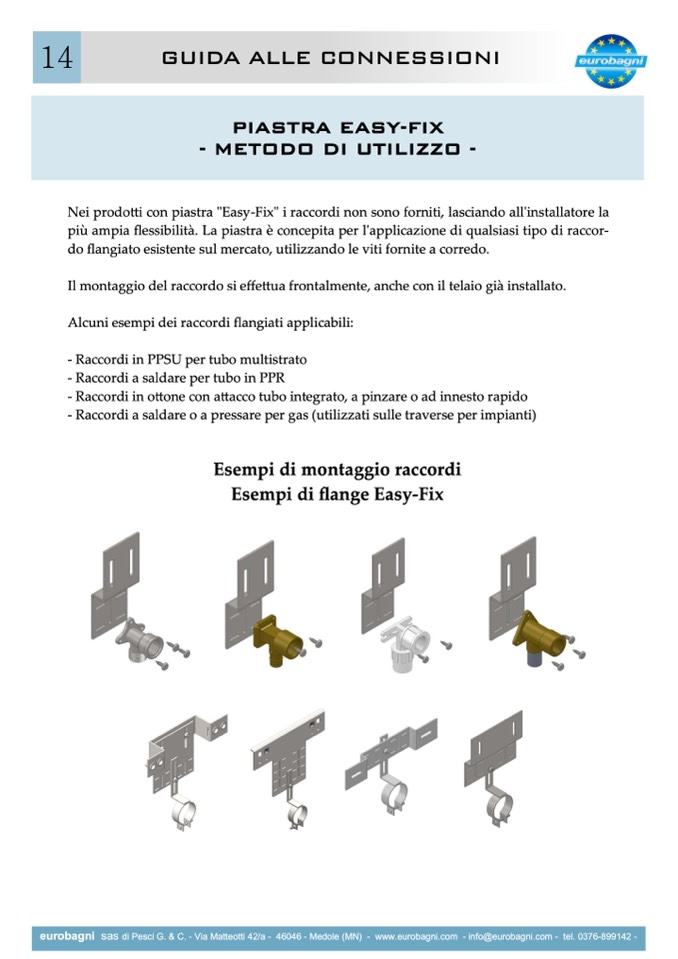 14 GUIDA ALLE CONNESSIONI

eurobagni

PIASTRA EASY-FIX
- METODO DI UTILIZZO -

Nei prodotti con piastra "Easy-Fix" i raccordi non sono forniti, lasciando all'installatore la più ampia flessibilità. La piastra è concepita per l'applicazione di qualsiasi tipo di raccordo flangiato esistente sul mercato, utilizzando le viti fornite a corredo.

Il montaggio del raccordo si effettua frontalmente, anche con il telaio già installato.

Alcuni esempi dei raccordi flangiati applicabili:

- Raccordi in PPSU per tubo multistrato
- Raccordi a saldare per tubo in PPR
- Raccordi in ottone con attacco tubo integrato, a pinzare o ad innesto rapido
- Raccordi a saldare o a pressare per gas (utilizzati sulle traverse per impianti)

Esempi di montaggio raccordi
Esempi di flange Easy-Fix

eurobagni sas di Pesci G. & C. - Via Matteotti 42/a - 46046 - Medole (MN) - www.eurobagni.com - info@eurobagni.com - tel. 0376-899142 -