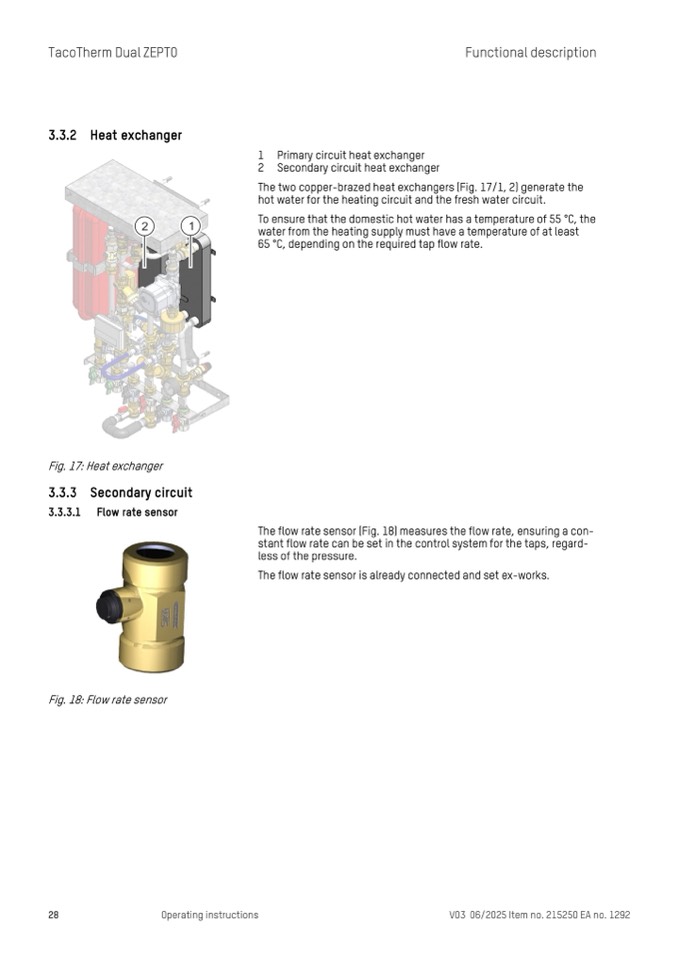 TacoTherm Dual ZEPTO

Functional description

3.3.2 Heat exchanger

2

1

1 Primary circuit heat exchanger
2 Secondary circuit heat exchanger

The two copper-brazed heat exchangers (Fig. 17/1, 2) generate the hot water for the heating circuit and the fresh water circuit.

To ensure that the domestic hot water has a temperature of 55 °C, the water from the heating supply must have a temperature of at least 65 °C, depending on the required tap flow rate.

Fig. 17: Heat exchanger

3.3.3 Secondary circuit

3.3.3.1 Flow rate sensor

The flow rate sensor (Fig. 18) measures the flow rate, ensuring a constant flow rate can be set in the control system for the taps, regardless of the pressure.

The flow rate sensor is already connected and set ex-works.

Fig. 18: Flow rate sensor

28

Operating instructions

V03 06/2025 Item no. 215250 EA no. 1292