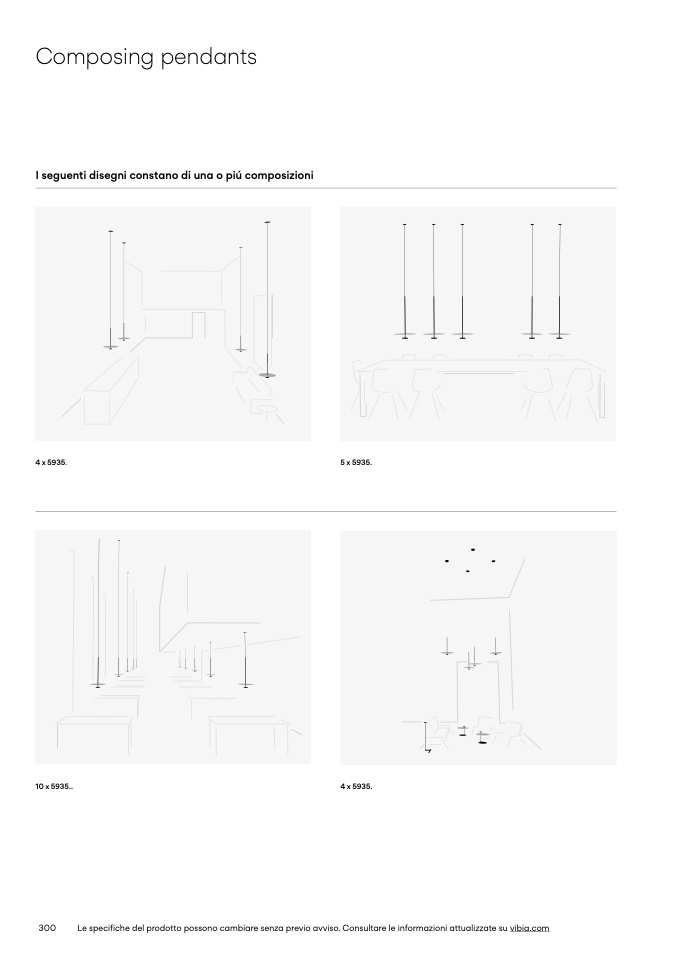 Composing pendants

I seguenti disegni constano di una o piú composizioni

4 x 5935.

5 x 5935.

10 x 5935..

4 x 5935.

300 Le specifiche del prodotto possono cambiare senza previo avviso. Consultare le informazioni attualizzate su vibia.com