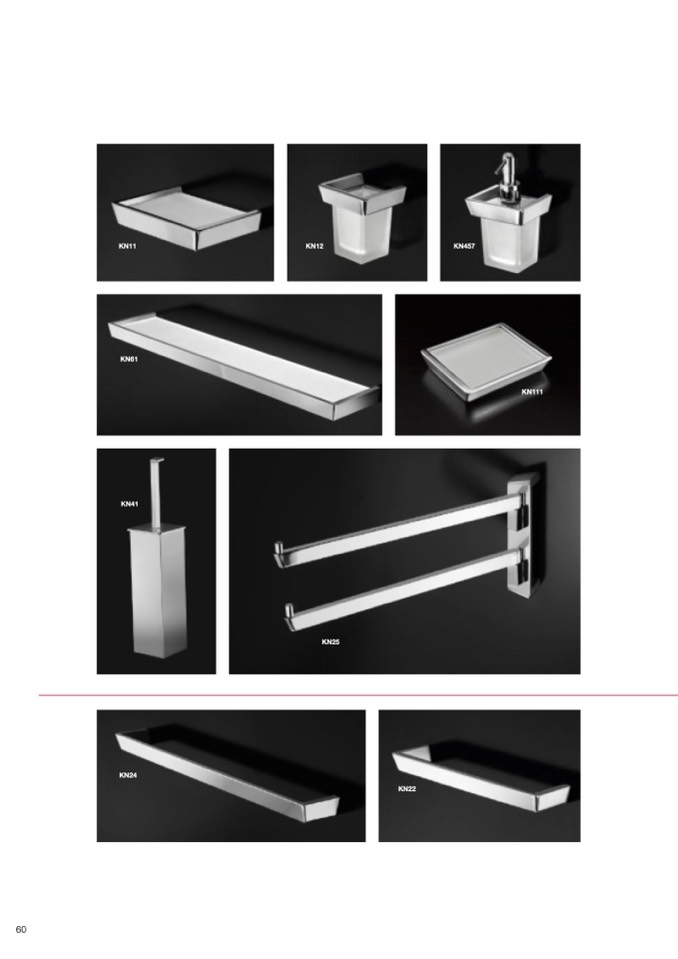 KN11

KN12

KN457

KN61

KN111

KN41

KN25

KN24

KN22

60