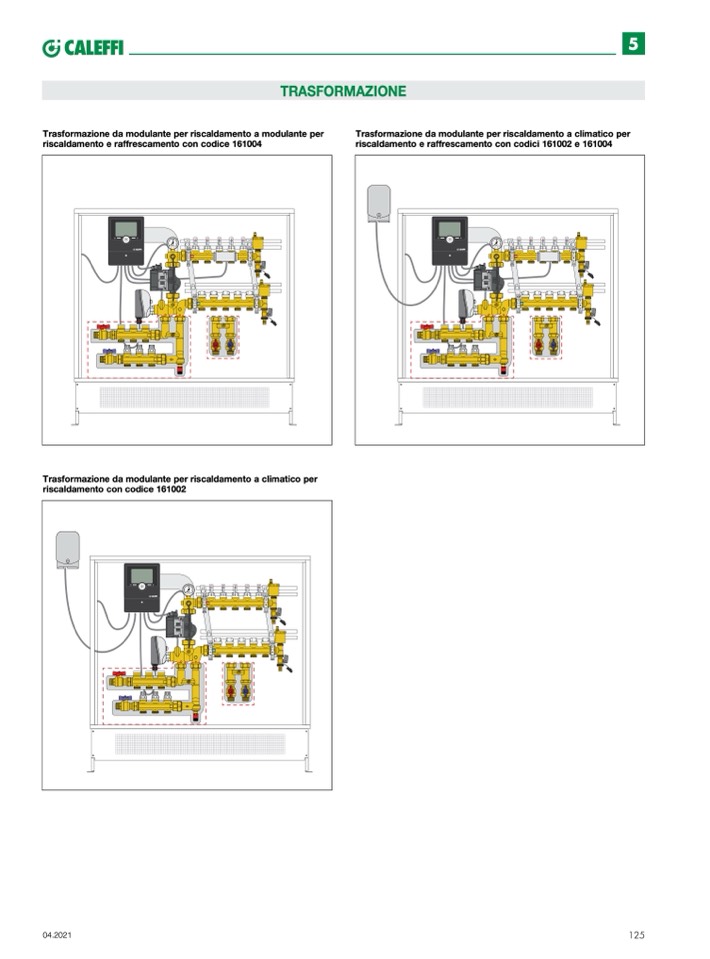 CALEFFI

5

TRASFORMAZIONE

Trasformazione da modulante per riscaldamento a modulante per riscaldamento e raffrescamento con codice 161004

Trasformazione da modulante per riscaldamento a climatico per riscaldamento e raffrescamento con codici 161002 e 161004

Trasformazione da modulante per riscaldamento a climatico per riscaldamento con codice 161002

04.2021

125