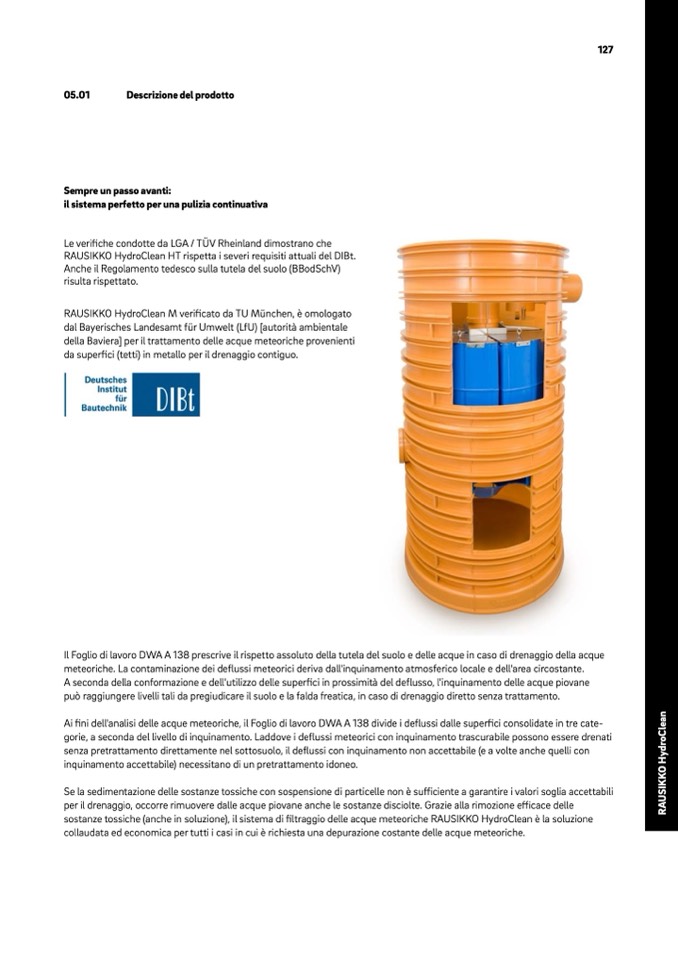 127

05.01 Descrizione del prodotto

Sempre un passo avanti:
il sistema perfetto per una pulizia continuativa

Le verifiche condotte da LGA / TÜV Rheinland dimostrano che RAUSIKKO HydroClean HT rispetta i severi requisiti attuali del DIBt. Anche il Regolamento tedesco sulla tutela del suolo (BBodSchV) risulta rispettato.

RAUSIKKO HydroClean M verificato da TU München, è omologato dal Bayerisches Landesamt für Umwelt (LfU) [autorità ambientale della Baviera] per il trattamento delle acque meteoriche provenienti da superfici (tetti) in metallo per il drenaggio contiguo.

Deutsches Institut für Bautechnik DIBt

Il Foglio di lavoro DWA A 138 prescrive il rispetto assoluto della tutela del suolo e delle acque in caso di drenaggio della acque meteoriche. La contaminazione dei deflussi meteorici deriva dall'inquinamento atmosferico locale e dell'area circostante. A seconda della conformazione e dell'utilizzo delle superfici in prossimità del deflusso, l'inquinamento delle acque piovane può raggiungere livelli tali da pregiudicare il suolo e la falda freatica, in caso di drenaggio diretto senza trattamento.

Ai fini dell'analisi delle acque meteoriche, il Foglio di lavoro DWA A 138 divide i deflussi dalle superfici consolidate in tre categorie, a seconda del livello di inquinamento. Laddove i deflussi meteorici con inquinamento trascurabile possono essere drenati senza pretrattamento direttamente nel sottosuolo, il deflussi con inquinamento non accettabile (e a volte anche quelli con inquinamento accettabile) necessitano di un pretrattamento idoneo.

Se la sedimentazione delle sostanze tossiche con sospensione di particelle non è sufficiente a garantire i valori soglia accettabili per il drenaggio, occorre rimuovere dalle acque piovane anche le sostanze disciolte. Grazie alla rimozione efficace delle sostanze tossiche (anche in soluzione), il sistema di filtraggio delle acque meteoriche RAUSIKKO HydroClean è la soluzione collaudata ed economica per tutti i casi in cui è richiesta una depurazione costante delle acque meteoriche.

RAUSIKKO HydroClean