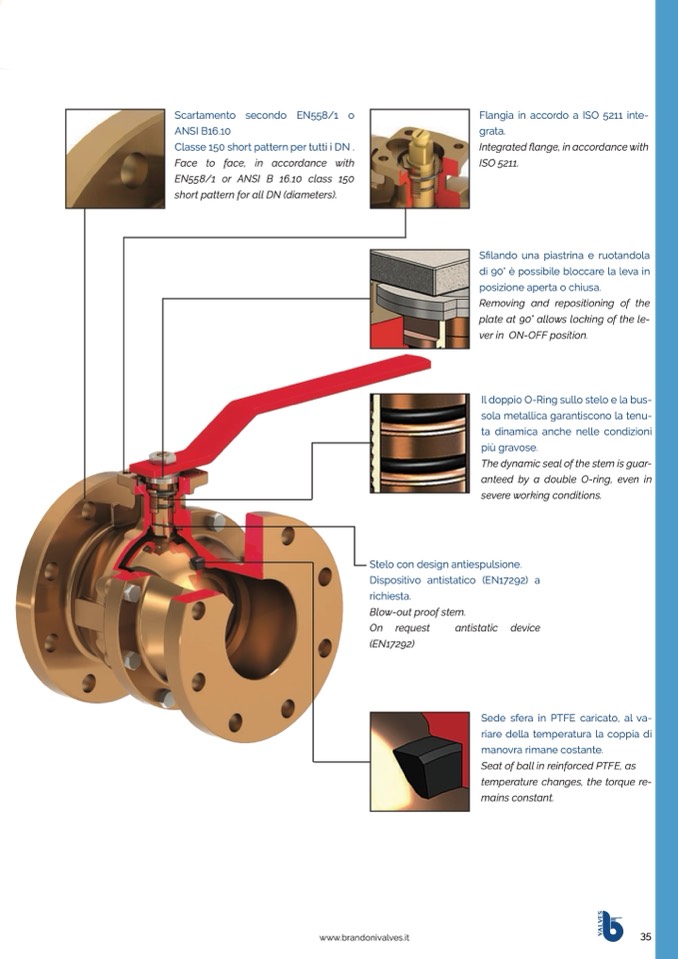 Scartamento secondo EN558/1 o ANSI B16.10
Classe 150 short pattern per tutti i DN .
Face to face, in accordance with EN558/1 or ANSI B 16.10 class 150 short pattern for all DN (diameters).

Flangia in accordo a ISO 5211 integrata.
Integrated flange, in accordance with ISO 5211.

Sfilando una piastrina e ruotandola di 90° è possibile bloccare la leva in posizione aperta o chiusa.
Removing and repositioning of the plate at 90° allows locking of the lever in ON-OFF position.

Il doppio O-Ring sullo stelo e la bussola metallica garantiscono la tenuta dinamica anche nelle condizioni più gravose.
The dynamic seal of the stem is guaranteed by a double O-ring, even in severe working conditions.

Stelo con design antiespulsione.
Dispositivo antistatico (EN17292) a richiesta.
Blow-out proof stem.
On request antistatic device (EN17292)

Sede sfera in PTFE caricato, al variare della temperatura la coppia di manovra rimane costante.
Seat of ball in reinforced PTFE, as temperature changes, the torque remains constant.

www.brandonivalves.it

VALVES

35