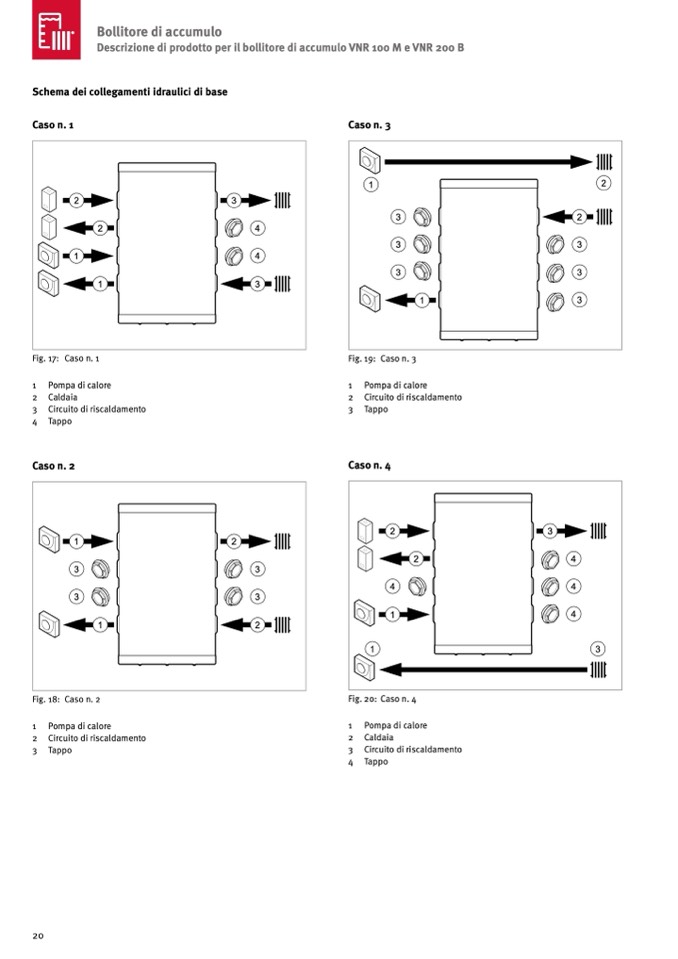 Bollitore di accumulo
Descrizione di prodotto per il bollitore di accumulo VNR 100 M e VNR 200 B

Schema dei collegamenti idraulici di base

Caso n. 1

2 3 2 4 1 4 1 3

Fig. 17: Caso n. 1

1 Pompa di calore
2 Caldaia
3 Circuito di riscaldamento
4 Tappo

Caso n. 2

1 2 3 3 3 3 1 2

Fig. 18: Caso n. 2

1 Pompa di calore
2 Circuito di riscaldamento
3 Tappo

Caso n. 3

1 2 3 2 3 3 3 3 1 3

Fig. 19: Caso n. 3

1 Pompa di calore
2 Circuito di riscaldamento
3 Tappo

Caso n. 4

2 3 2 4 4 4 1 4 1 3

Fig. 20: Caso n. 4

1 Pompa di calore
2 Caldaia
3 Circuito di riscaldamento
4 Tappo

20