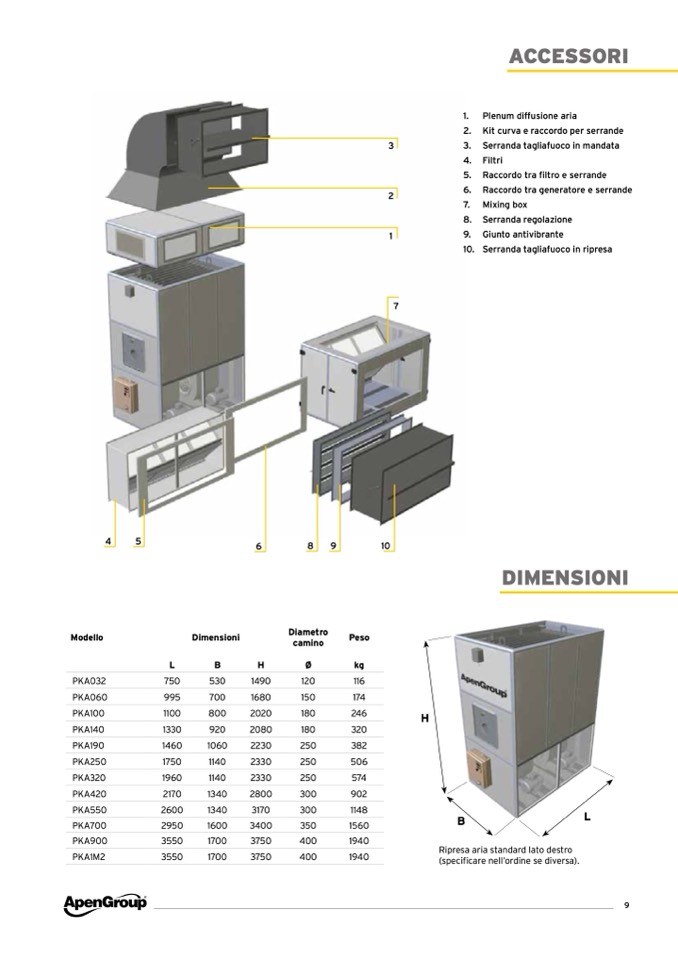 ACCESSORI

1. Plenum diffusione aria
2. Kit curva e raccordo per serrande
3. Serranda tagliafuoco in mandata
4. Filtri
5. Raccordo tra filtro e serrande
6. Raccordo tra generatore e serrande
7. Mixing box
8. Serranda regolazione
9. Giunto antivibrante
10. Serranda tagliafuoco in ripresa

3
2
1
7
4 5 6 8 9 10

DIMENSIONI

| Modello | Dimensioni | | | Diametro camino | Peso |
|---|---|---|---|---|---|
| | L | B | H | Ø | kg |
| PKA032 | 750 | 530 | 1490 | 120 | 116 |
| PKA060 | 995 | 700 | 1680 | 150 | 174 |
| PKA100 | 1100 | 800 | 2020 | 180 | 246 |
| PKA140 | 1330 | 920 | 2080 | 180 | 320 |
| PKA190 | 1460 | 1060 | 2230 | 250 | 382 |
| PKA250 | 1750 | 1140 | 2330 | 250 | 506 |
| PKA320 | 1960 | 1140 | 2330 | 250 | 574 |
| PKA420 | 2170 | 1340 | 2800 | 300 | 902 |
| PKA550 | 2600 | 1340 | 3170 | 300 | 1148 |
| PKA700 | 2950 | 1600 | 3400 | 350 | 1560 |
| PKA900 | 3550 | 1700 | 3750 | 400 | 1940 |
| PKA1M2 | 3550 | 1700 | 3750 | 400 | 1940 |

ApenGroup
H
B
L

Ripresa aria standard lato destro (specificare nell'ordine se diversa).

ApenGroup
9