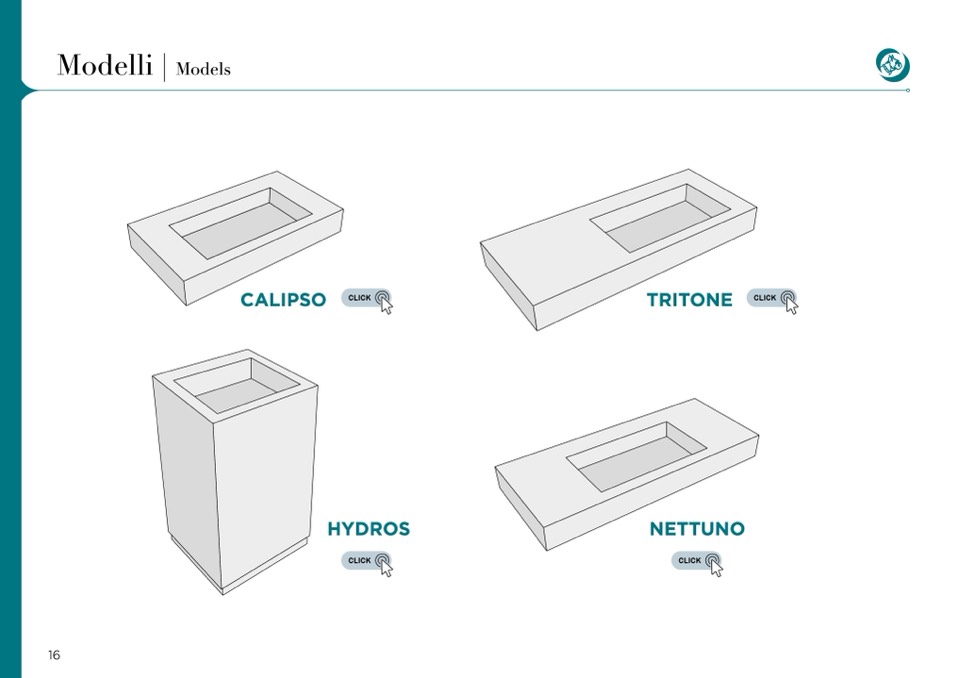 Modelli | Models

CALIPSO CLICK

TRITONE CLICK

HYDROS CLICK

NETTUNO CLICK

16