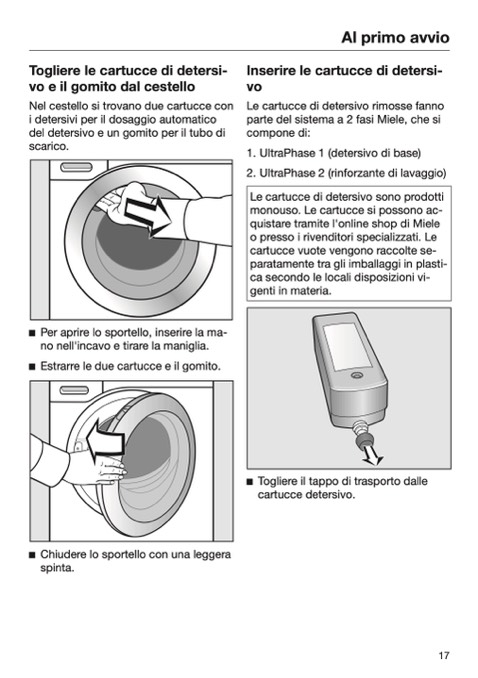 Al primo avvio

Togliere le cartucce di detersivo e il gomito dal cestello

Nel cestello si trovano due cartucce con i detersivi per il dosaggio automatico del detersivo e un gomito per il tubo di scarico.

■ Per aprire lo sportello, inserire la mano nell'incavo e tirare la maniglia.

■ Estrarre le due cartucce e il gomito.

■ Chiudere lo sportello con una leggera spinta.

Inserire le cartucce di detersivo

Le cartucce di detersivo rimosse fanno parte del sistema a 2 fasi Miele, che si compone di:

1. UltraPhase 1 (detersivo di base)

2. UltraPhase 2 (rinforzante di lavaggio)

Le cartucce di detersivo sono prodotti monouso. Le cartucce si possono acquistare tramite l'online shop di Miele o presso i rivenditori specializzati. Le cartucce vuote vengono raccolte separatamente tra gli imballaggi in plastica secondo le locali disposizioni vigenti in materia.

■ Togliere il tappo di trasporto dalle cartucce detersivo.

17