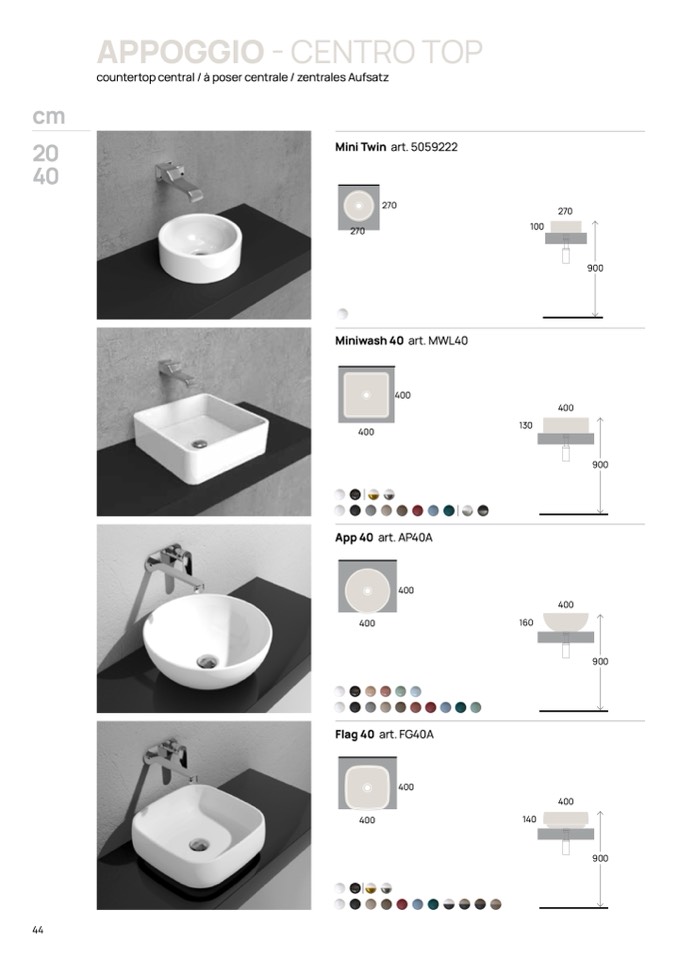 APPOGGIO - CENTRO TOP
countertop central / à poser centrale / zentrales Aufsatz

cm

20
40

Mini Twin art. 5059222

270
270

270
100
900

Miniwash 40 art. MWL40

400
400

400
130
900

App 40 art. AP40A

400
400

400
160
900

Flag 40 art. FG40A

400
400

400
140
900

44