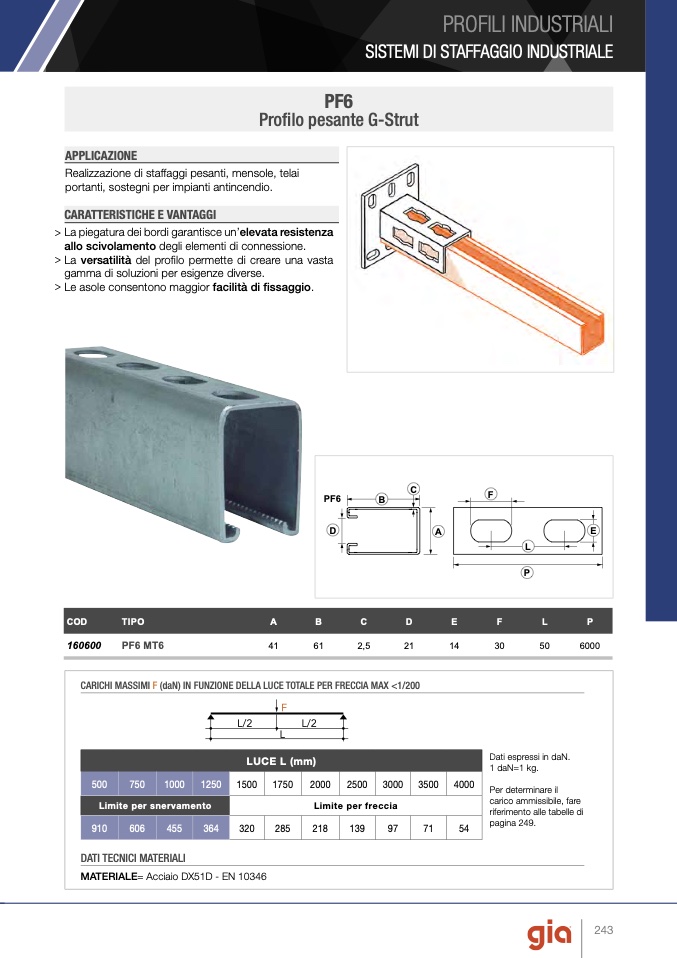 PROFILI INDUSTRIALI
SISTEMI DI STAFFAGGIO INDUSTRIALE

PF6
Profilo pesante G-Strut

APPLICAZIONE
Realizzazione di staffaggi pesanti, mensole, telai portanti, sostegni per impianti antincendio.

CARATTERISTICHE E VANTAGGI
> La piegatura dei bordi garantisce un'elevata resistenza allo scivolamento degli elementi di connessione.
> La versatilità del profilo permette di creare una vasta gamma di soluzioni per esigenze diverse.
> Le asole consentono maggior facilità di fissaggio.

PF6 B C D A F E L P

| COD | TIPO | A | B | C | D | E | F | L | P |
|---|---|---|---|---|---|---|---|---|---|
| 160600 | PF6 MT6 | 41 | 61 | 2,5 | 21 | 14 | 30 | 50 | 6000 |

CARICHI MASSIMI F (daN) IN FUNZIONE DELLA LUCE TOTALE PER FRECCIA MAX <1/200

F
L/2 L/2
L

| LUCE L (mm) | | | | | | | | | | |
|---|---|---|---|---|---|---|---|---|---|---|
| 500 | 750 | 1000 | 1250 | 1500 | 1750 | 2000 | 2500 | 3000 | 3500 | 4000 |
| Limite per snervamento | | | | Limite per freccia | | | | | | |
| 910 | 606 | 455 | 364 | 320 | 285 | 218 | 139 | 97 | 71 | 54 |

Dati espressi in daN.
1 daN=1 kg.

Per determinare il carico ammissibile, fare riferimento alle tabelle di pagina 249.

DATI TECNICI MATERIALI
MATERIALE= Acciaio DX51D - EN 10346

gia 243