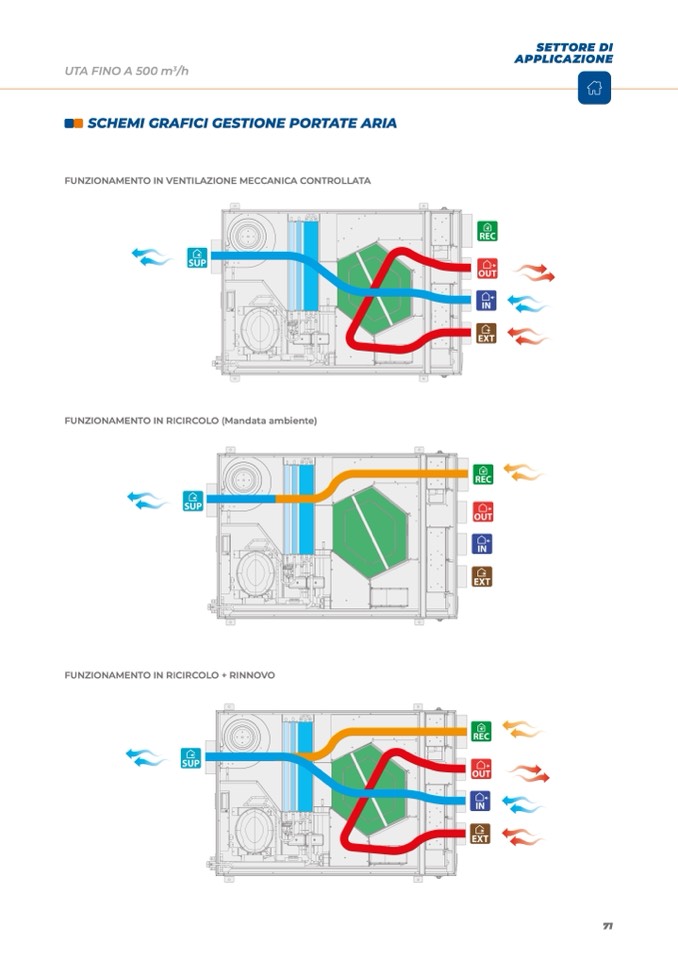 UTA FINO A 500 m³/h

SETTORE DI APPLICAZIONE

SCHEMI GRAFICI GESTIONE PORTATE ARIA

FUNZIONAMENTO IN VENTILAZIONE MECCANICA CONTROLLATA

SUP
REC
OUT
IN
EXT

FUNZIONAMENTO IN RICIRCOLO (Mandata ambiente)

SUP
REC
OUT
IN
EXT

FUNZIONAMENTO IN RICIRCOLO + RINNOVO

SUP
REC
OUT
IN
EXT

71