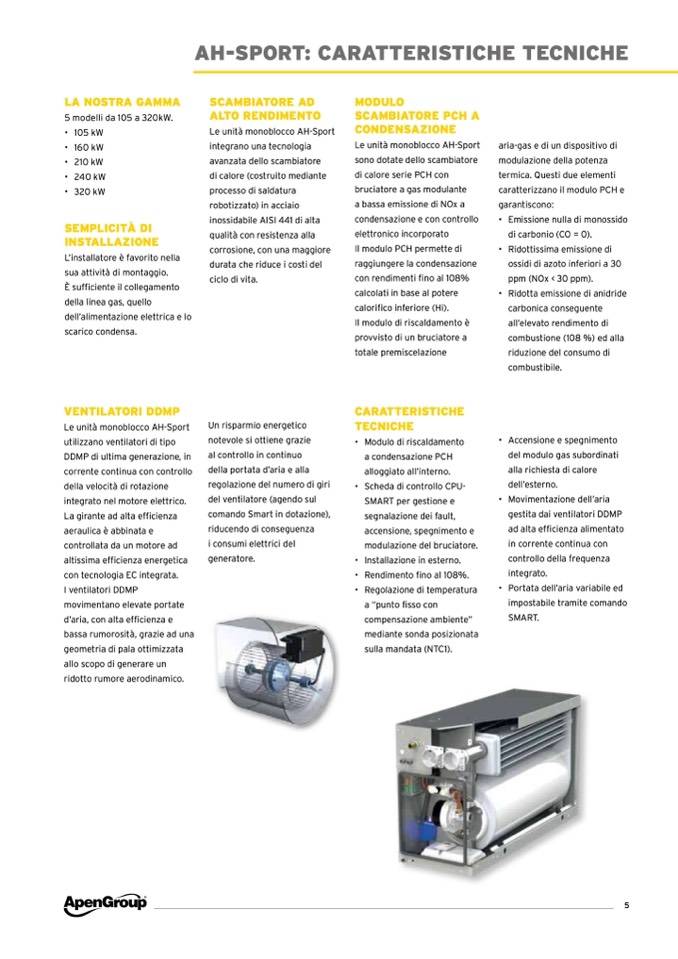 AH-SPORT: CARATTERISTICHE TECNICHE

LA NOSTRA GAMMA
5 modelli da 105 a 320kW.
• 105 kW
• 160 kW
• 210 kW
• 240 kW
• 320 kW

SEMPLICITÀ DI INSTALLAZIONE
L'installatore è favorito nella sua attività di montaggio.
È sufficiente il collegamento della linea gas, quello dell'alimentazione elettrica e lo scarico condensa.

SCAMBIATORE AD ALTO RENDIMENTO
Le unità monoblocco AH-Sport integrano una tecnologia avanzata dello scambiatore di calore (costruito mediante processo di saldatura robotizzato) in acciaio inossidabile AISI 441 di alta qualità con resistenza alla corrosione, con una maggiore durata che riduce i costi del ciclo di vita.

MODULO SCAMBIATORE PCH A CONDENSAZIONE
Le unità monoblocco AH-Sport sono dotate dello scambiatore di calore serie PCH con bruciatore a gas modulante a bassa emissione di NOx a condensazione e con controllo elettronico incorporato
Il modulo PCH permette di raggiungere la condensazione con rendimenti fino al 108% calcolati in base al potere calorifico inferiore (Hi).
Il modulo di riscaldamento è provvisto di un bruciatore a totale premiscelazione

aria-gas e di un dispositivo di modulazione della potenza termica. Questi due elementi caratterizzano il modulo PCH e garantiscono:
• Emissione nulla di monossido di carbonio (CO = 0).
• Ridottissima emissione di ossidi di azoto inferiori a 30 ppm (NOx < 30 ppm).
• Ridotta emissione di anidride carbonica conseguente all'elevato rendimento di combustione (108 %) ed alla riduzione del consumo di combustibile.

VENTILATORI DDMP
Le unità monoblocco AH-Sport utilizzano ventilatori di tipo DDMP di ultima generazione, in corrente continua con controllo della velocità di rotazione integrato nel motore elettrico.
La girante ad alta efficienza aeraulica è abbinata e controllata da un motore ad altissima efficienza energetica con tecnologia EC integrata.
I ventilatori DDMP movimentano elevate portate d'aria, con alta efficienza e bassa rumorosità, grazie ad una geometria di pala ottimizzata allo scopo di generare un ridotto rumore aerodinamico.

Un risparmio energetico notevole si ottiene grazie al controllo in continuo della portata d'aria e alla regolazione del numero di giri del ventilatore (agendo sul comando Smart in dotazione), riducendo di conseguenza i consumi elettrici del generatore.

CARATTERISTICHE TECNICHE
• Modulo di riscaldamento a condensazione PCH alloggiato all'interno.
• Scheda di controllo CPU-SMART per gestione e segnalazione dei fault, accensione, spegnimento e modulazione del bruciatore.
• Installazione in esterno.
• Rendimento fino al 108%.
• Regolazione di temperatura a "punto fisso con compensazione ambiente" mediante sonda posizionata sulla mandata (NTC1).

• Accensione e spegnimento del modulo gas subordinati alla richiesta di calore dell'esterno.
• Movimentazione dell'aria gestita dai ventilatori DDMP ad alta efficienza alimentato in corrente continua con controllo della frequenza integrato.
• Portata dell'aria variabile ed impostabile tramite comando SMART.

ApenGroup
5