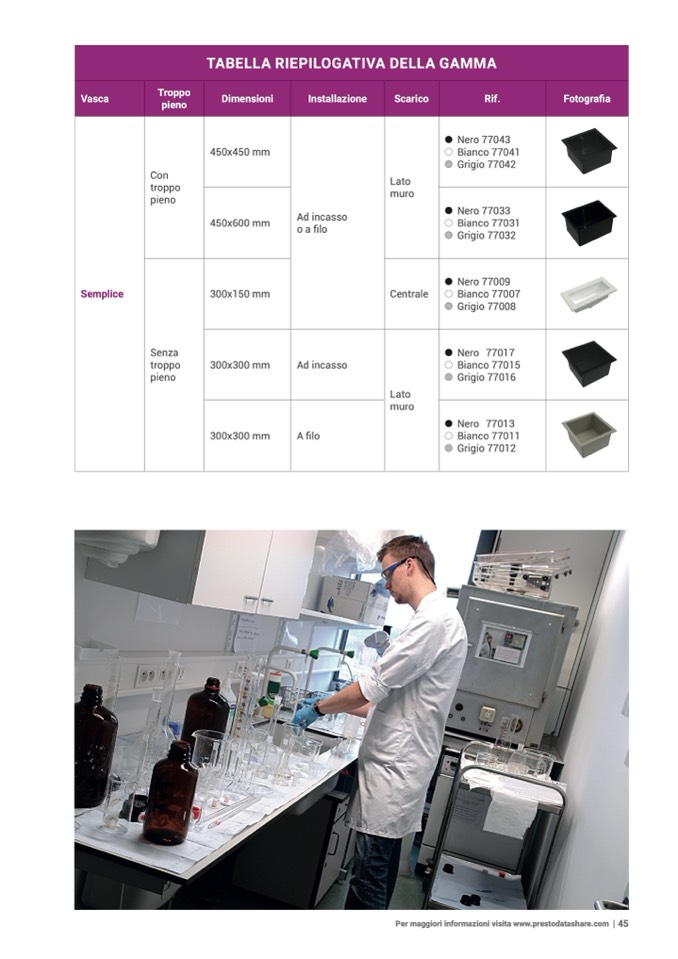 TABELLA RIEPILOGATIVA DELLA GAMMA

| Vasca | Troppo pieno | Dimensioni | Installazione | Scarico | Rif. | Fotografia |
|---|---|---|---|---|---|---|
| Semplice | Con troppo pieno | 450x450 mm | Ad incasso o a filo | Lato muro | ● Nero 77043 ○ Bianco 77041 ● Grigio 77042 | |
| | | 450x600 mm | | | ● Nero 77033 ○ Bianco 77031 ● Grigio 77032 | |
| | Senza troppo pieno | 300x150 mm | | Centrale | ● Nero 77009 ○ Bianco 77007 ● Grigio 77008 | |
| | | 300x300 mm | Ad incasso | Lato muro | ● Nero 77017 ○ Bianco 77015 ● Grigio 77016 | |
| | | 300x300 mm | A filo | | ● Nero 77013 ○ Bianco 77011 ● Grigio 77012 | |

Per maggiori informazioni visita www.prestodatashare.com | 45