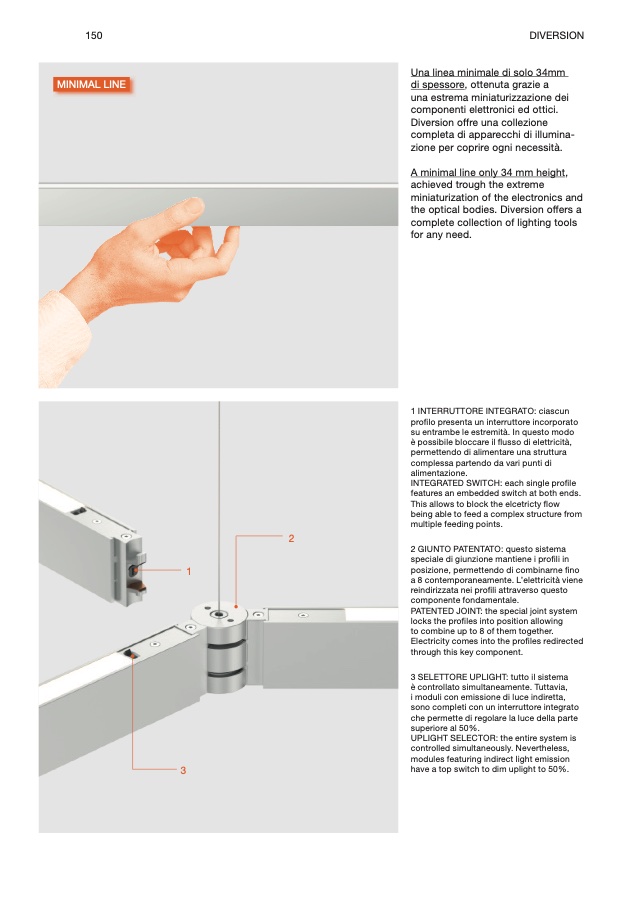 150

DIVERSION

MINIMAL LINE

Una linea minimale di solo 34mm di spessore, ottenuta grazie a una estrema miniaturizzazione dei componenti elettronici ed ottici. Diversion offre una collezione completa di apparecchi di illuminazione per coprire ogni necessità.

A minimal line only 34 mm height, achieved trough the extreme miniaturization of the electronics and the optical bodies. Diversion offers a complete collection of lighting tools for any need.

2

1

3

1 INTERRUTTORE INTEGRATO: ciascun profilo presenta un interruttore incorporato su entrambe le estremità. In questo modo è possibile bloccare il flusso di elettricità, permettendo di alimentare una struttura complessa partendo da vari punti di alimentazione.
INTEGRATED SWITCH: each single profile features an embedded switch at both ends. This allows to block the elcetricty flow being able to feed a complex structure from multiple feeding points.

2 GIUNTO PATENTATO: questo sistema speciale di giunzione mantiene i profili in posizione, permettendo di combinarne fino a 8 contemporaneamente. L'elettricità viene reindirizzata nei profili attraverso questo componente fondamentale.
PATENTED JOINT: the special joint system locks the profiles into position allowing to combine up to 8 of them together. Electricity comes into the profiles redirected through this key component.

3 SELETTORE UPLIGHT: tutto il sistema è controllato simultaneamente. Tuttavia, i moduli con emissione di luce indiretta, sono completi con un interruttore integrato che permette di regolare la luce della parte superiore al 50%.
UPLIGHT SELECTOR: the entire system is controlled simultaneously. Nevertheless, modules featuring indirect light emission have a top switch to dim uplight to 50%.