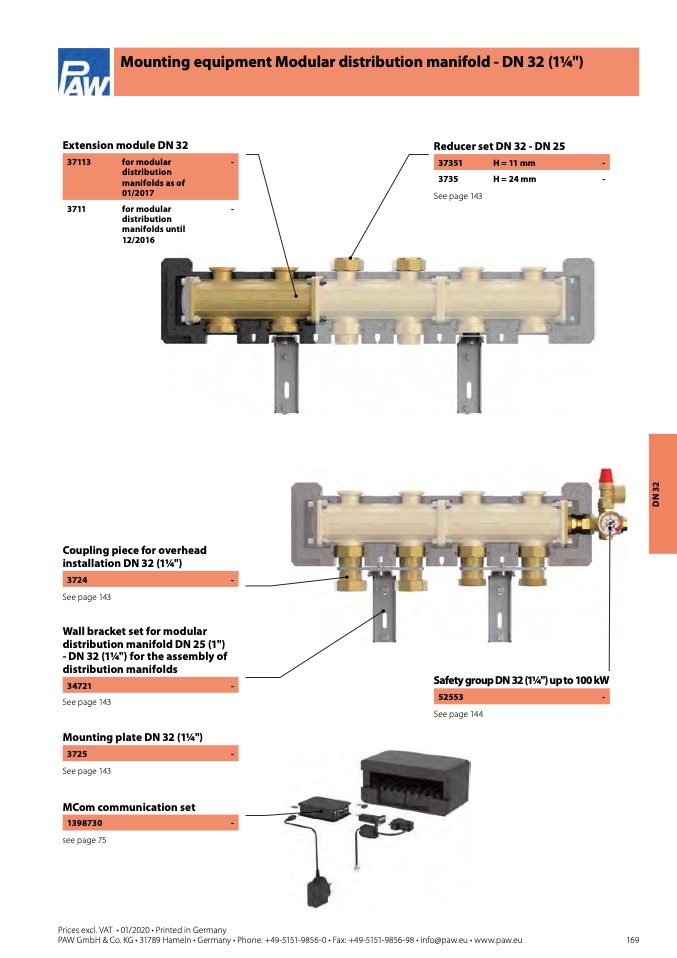 PAW

Mounting equipment Modular distribution manifold - DN 32 (1¼")

Extension module DN 32

| 37113 | for modular distribution manifolds as of 01/2017 | - |
|---|---|---|
| 3711 | for modular distribution manifolds until 12/2016 | - |

Reducer set DN 32 - DN 25

| 37351 | H = 11 mm | - |
|---|---|---|
| 3735 | H = 24 mm | - |

See page 143

DN 32

Coupling piece for overhead installation DN 32 (1¼")

| 3724 | - |
|---|---|

See page 143

Wall bracket set for modular distribution manifold DN 25 (1") - DN 32 (1¼") for the assembly of distribution manifolds

| 34721 | - |
|---|---|

See page 143

Safety group DN 32 (1¼") up to 100 kW

| 52553 | - |
|---|---|

See page 144

Mounting plate DN 32 (1¼")

| 3725 | - |
|---|---|

See page 143

MCom communication set

| 1398730 | - |
|---|---|

see page 75

Prices excl. VAT • 01/2020 • Printed in Germany
PAW GmbH & Co. KG • 31789 Hameln • Germany • Phone: +49-5151-9856-0 • Fax: +49-5151-9856-98 • info@paw.eu • www.paw.eu

169