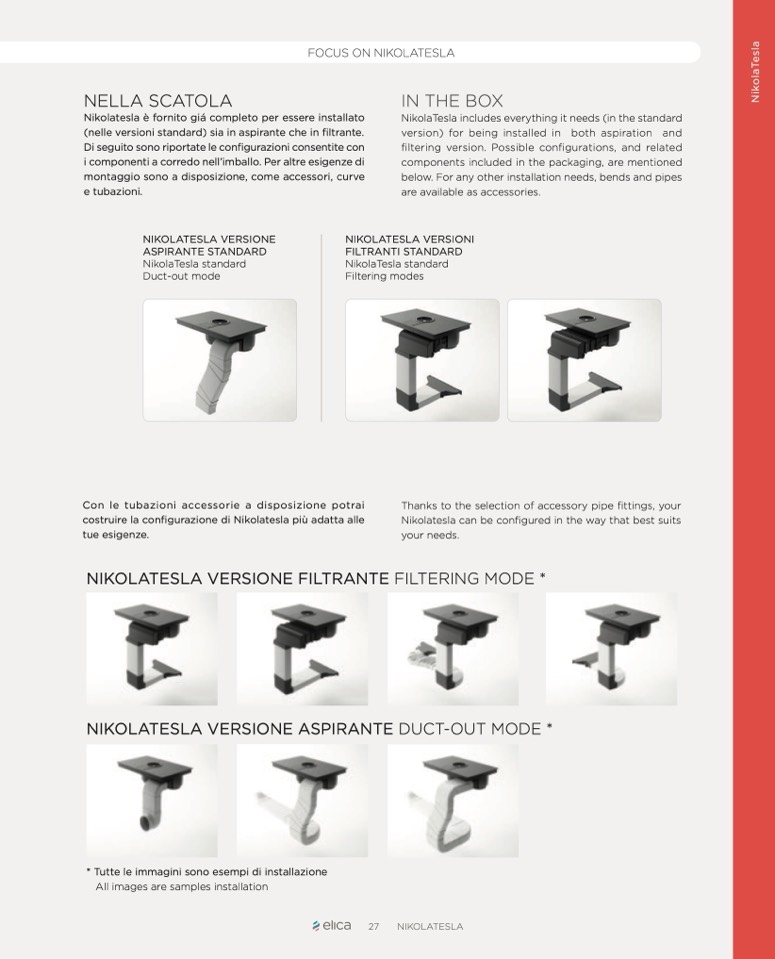 FOCUS ON NIKOLATESLA

NikolaTesla

NELLA SCATOLA
Nikolatesla è fornito giá completo per essere installato (nelle versioni standard) sia in aspirante che in filtrante. Di seguito sono riportate le configurazioni consentite con i componenti a corredo nell'imballo. Per altre esigenze di montaggio sono a disposizione, come accessori, curve e tubazioni.

IN THE BOX
NikolaTesla includes everything it needs (in the standard version) for being installed in both aspiration and filtering version. Possible configurations, and related components included in the packaging, are mentioned below. For any other installation needs, bends and pipes are available as accessories.

NIKOLATESLA VERSIONE ASPIRANTE STANDARD
NikolaTesla standard
Duct-out mode

NIKOLATESLA VERSIONI FILTRANTI STANDARD
NikolaTesla standard
Filtering modes

Con le tubazioni accessorie a disposizione potrai costruire la configurazione di Nikolatesla più adatta alle tue esigenze.

Thanks to the selection of accessory pipe fittings, your Nikolatesla can be configured in the way that best suits your needs.

NIKOLATESLA VERSIONE FILTRANTE FILTERING MODE *

NIKOLATESLA VERSIONE ASPIRANTE DUCT-OUT MODE *

* Tutte le immagini sono esempi di installazione
All images are samples installation

elica 27 NIKOLATESLA