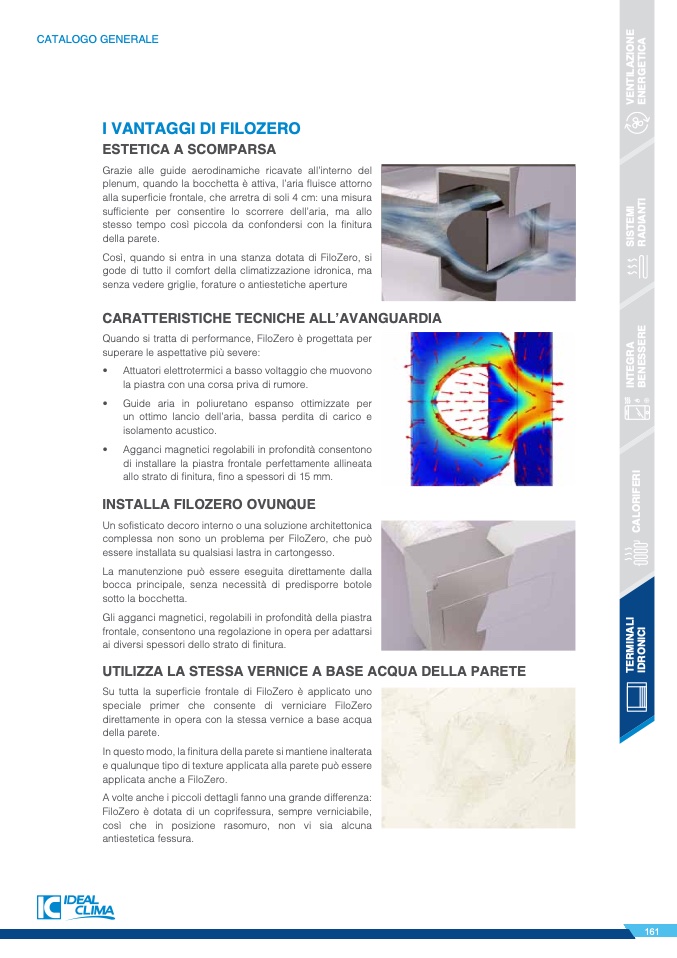 CATALOGO GENERALE

I VANTAGGI DI FILOZERO

ESTETICA A SCOMPARSA

Grazie alle guide aerodinamiche ricavate all'interno del plenum, quando la bocchetta è attiva, l'aria fluisce attorno alla superficie frontale, che arretra di soli 4 cm: una misura sufficiente per consentire lo scorrere dell'aria, ma allo stesso tempo così piccola da confondersi con la finitura della parete.

Così, quando si entra in una stanza dotata di FiloZero, si gode di tutto il comfort della climatizzazione idronica, ma senza vedere griglie, forature o antiestetiche aperture

CARATTERISTICHE TECNICHE ALL'AVANGUARDIA

Quando si tratta di performance, FiloZero è progettata per superare le aspettative più severe:

• Attuatori elettrotermici a basso voltaggio che muovono la piastra con una corsa priva di rumore.

• Guide aria in poliuretano espanso ottimizzate per un ottimo lancio dell'aria, bassa perdita di carico e isolamento acustico.

• Agganci magnetici regolabili in profondità consentono di installare la piastra frontale perfettamente allineata allo strato di finitura, fino a spessori di 15 mm.

INSTALLA FILOZERO OVUNQUE

Un sofisticato decoro interno o una soluzione architettonica complessa non sono un problema per FiloZero, che può essere installata su qualsiasi lastra in cartongesso.

La manutenzione può essere eseguita direttamente dalla bocca principale, senza necessità di predisporre botole sotto la bocchetta.

Gli agganci magnetici, regolabili in profondità della piastra frontale, consentono una regolazione in opera per adattarsi ai diversi spessori dello strato di finitura.

UTILIZZA LA STESSA VERNICE A BASE ACQUA DELLA PARETE

Su tutta la superficie frontale di FiloZero è applicato uno speciale primer che consente di verniciare FiloZero direttamente in opera con la stessa vernice a base acqua della parete.

In questo modo, la finitura della parete si mantiene inalterata e qualunque tipo di texture applicata alla parete può essere applicata anche a FiloZero.

A volte anche i piccoli dettagli fanno una grande differenza: FiloZero è dotata di un coprifessura, sempre verniciabile, così che in posizione rasomuro, non vi sia alcuna antiestetica fessura.

VENTILAZIONE ENERGETICA

SISTEMI RADIANTI

INTEGRA BENESSERE

CALORIFERI

TERMINALI IDRONICI

IDEAL CLIMA

161