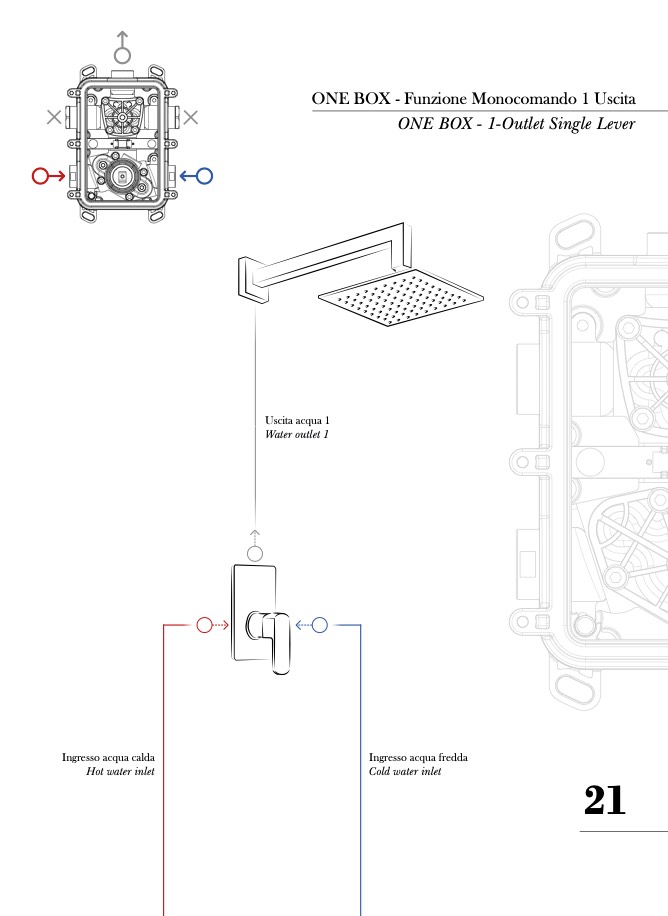 ONE BOX - Funzione Monocomando 1 Uscita
ONE BOX - 1-Outlet Single Lever

Uscita acqua 1
Water outlet 1

Ingresso acqua calda
Hot water inlet

Ingresso acqua fredda
Cold water inlet

21