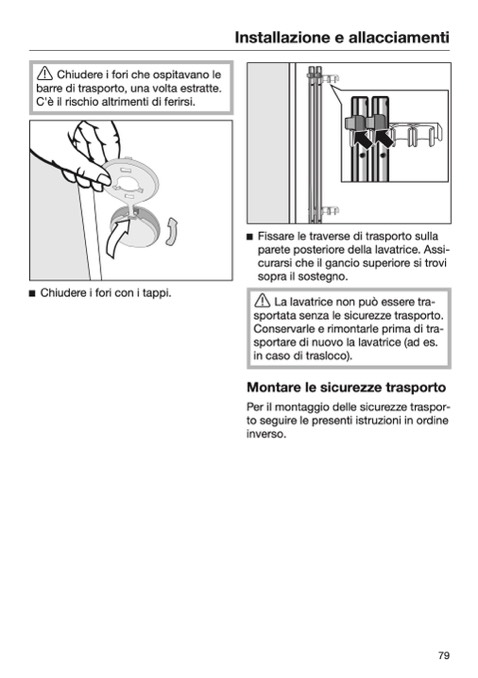 Installazione e allacciamenti

⚠ Chiudere i fori che ospitavano le barre di trasporto, una volta estratte. C'è il rischio altrimenti di ferirsi.

■ Chiudere i fori con i tappi.

■ Fissare le traverse di trasporto sulla parete posteriore della lavatrice. Assicurarsi che il gancio superiore si trovi sopra il sostegno.

⚠ La lavatrice non può essere trasportata senza le sicurezze trasporto. Conservarle e rimontarle prima di trasportare di nuovo la lavatrice (ad es. in caso di trasloco).

Montare le sicurezze trasporto

Per il montaggio delle sicurezze trasporto seguire le presenti istruzioni in ordine inverso.

79