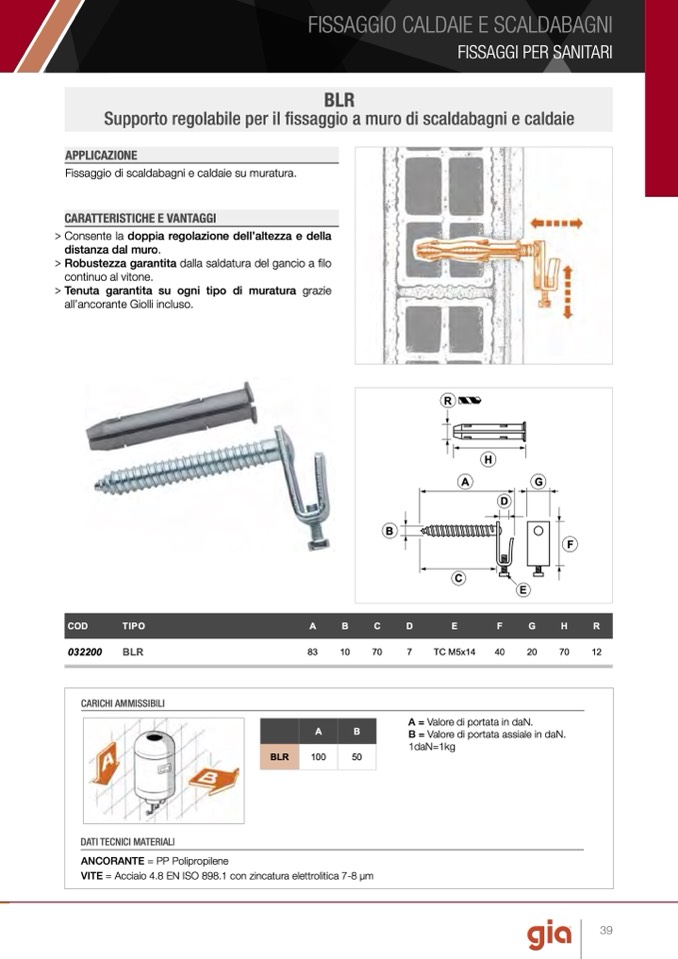 FISSAGGIO CALDAIE E SCALDABAGNI
FISSAGGI PER SANITARI

BLR
Supporto regolabile per il fissaggio a muro di scaldabagni e caldaie

APPLICAZIONE
Fissaggio di scaldabagni e caldaie su muratura.

CARATTERISTICHE E VANTAGGI
> Consente la doppia regolazione dell'altezza e della distanza dal muro.
> Robustezza garantita dalla saldatura del gancio a filo continuo al vitone.
> Tenuta garantita su ogni tipo di muratura grazie all'ancorante Giolli incluso.

R
H
A
G
D
B
F
C
E

| COD | TIPO | A | B | C | D | E | F | G | H | R |
|---|---|---|---|---|---|---|---|---|---|---|
| 032200 | BLR | 83 | 10 | 70 | 7 | TC M5x14 | 40 | 20 | 70 | 12 |

CARICHI AMMISSIBILI

A
B

| | A | B |
|---|---|---|
| BLR | 100 | 50 |

A = Valore di portata in daN.
B = Valore di portata assiale in daN.
1daN=1kg

DATI TECNICI MATERIALI
ANCORANTE = PP Polipropilene
VITE = Acciaio 4.8 EN ISO 898.1 con zincatura elettrolitica 7-8 µm

gia
39