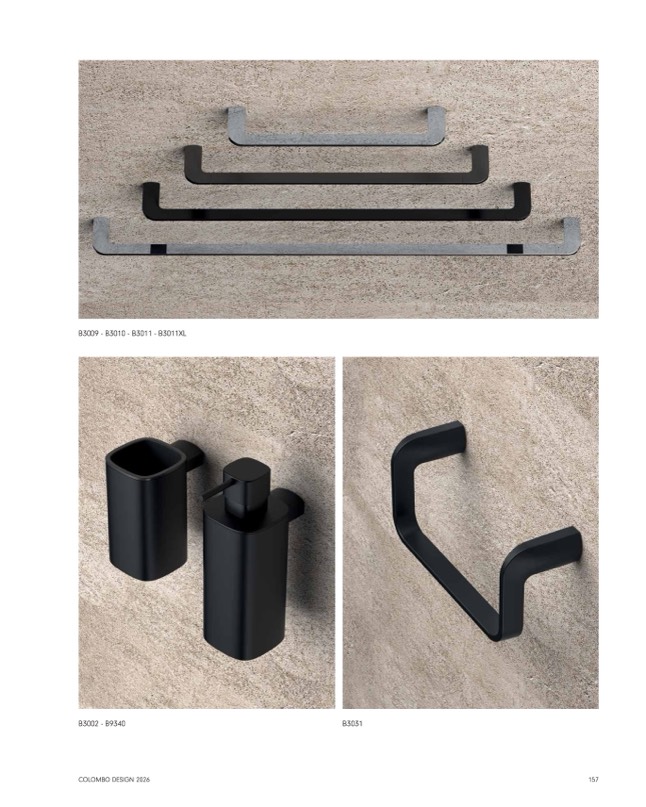 B3009 - B3010 - B3011 - B3011XL

B3002 - B9340

B3031

COLOMBO DESIGN 2026

157