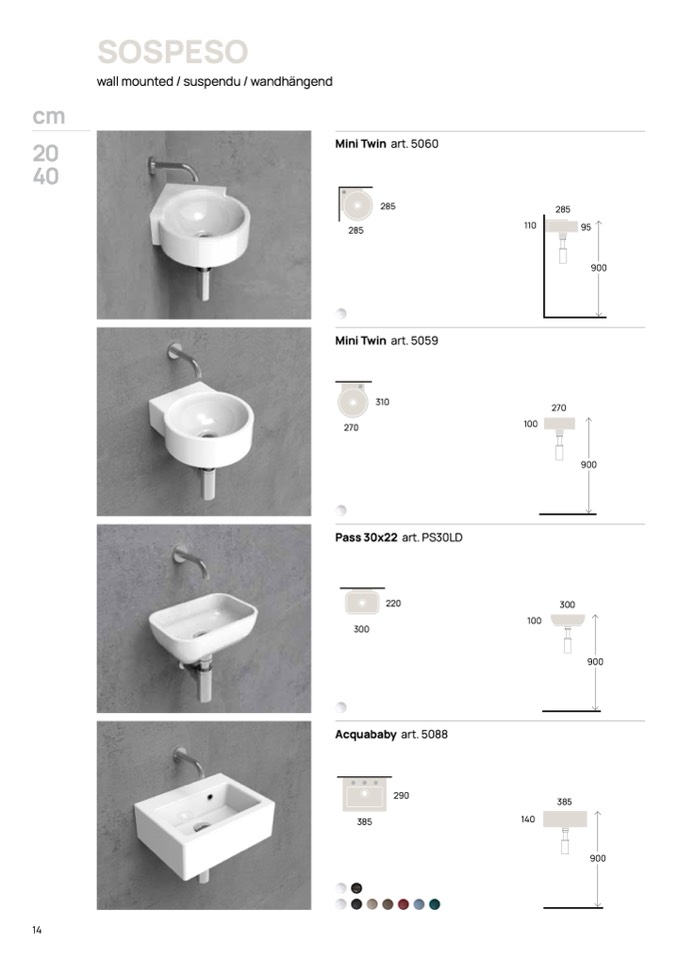 SOSPESO
wall mounted / suspendu / wandhängend

cm

20
40

Mini Twin art. 5060

285
285

285
110 95
900

Mini Twin art. 5059

310
270

270
100
900

Pass 30x22 art. PS30LD

220
300

300
100
900

Acquababy art. 5088

290
385

385
140
900

14