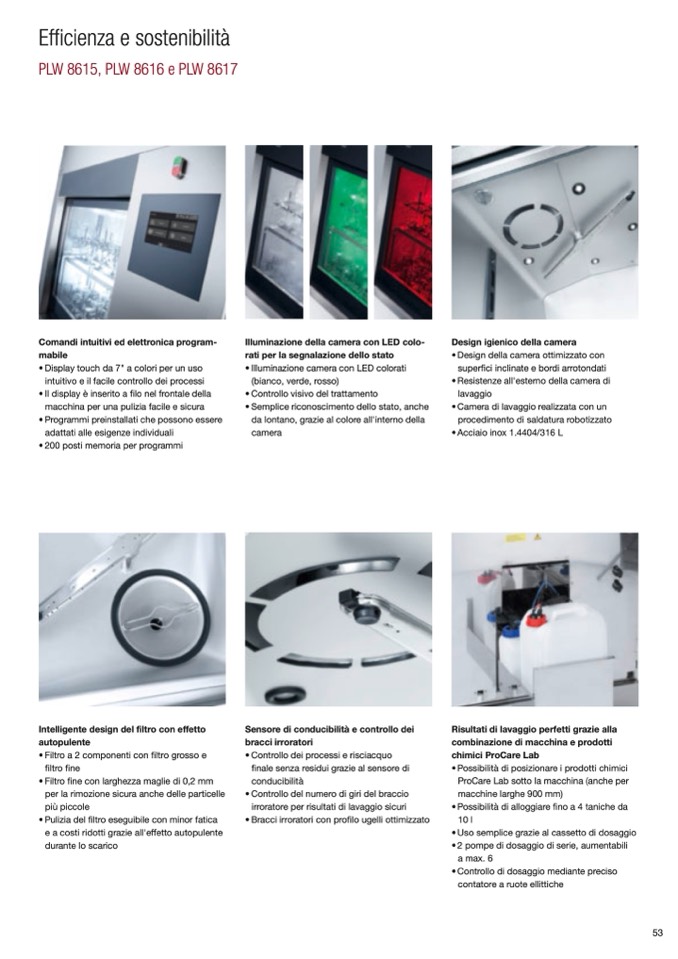 Efficienza e sostenibilità

PLW 8615, PLW 8616 e PLW 8617

Comandi intuitivi ed elettronica programmabile
• Display touch da 7" a colori per un uso intuitivo e il facile controllo dei processi
• Il display è inserito a filo nel frontale della macchina per una pulizia facile e sicura
• Programmi preinstallati che possono essere adattati alle esigenze individuali
• 200 posti memoria per programmi

Illuminazione della camera con LED colorati per la segnalazione dello stato
• Illuminazione camera con LED colorati (bianco, verde, rosso)
• Controllo visivo del trattamento
• Semplice riconoscimento dello stato, anche da lontano, grazie al colore all'interno della camera

Design igienico della camera
• Design della camera ottimizzato con superfici inclinate e bordi arrotondati
• Resistenze all'esterno della camera di lavaggio
• Camera di lavaggio realizzata con un procedimento di saldatura robotizzato
• Acciaio inox 1.4404/316 L

Intelligente design del filtro con effetto autopulente
• Filtro a 2 componenti con filtro grosso e filtro fine
• Filtro fine con larghezza maglie di 0,2 mm per la rimozione sicura anche delle particelle più piccole
• Pulizia del filtro eseguibile con minor fatica e a costi ridotti grazie all'effetto autopulente durante lo scarico

Sensore di conducibilità e controllo dei bracci irroratori
• Controllo dei processi e risciacquo finale senza residui grazie al sensore di conducibilità
• Controllo del numero di giri del braccio irroratore per risultati di lavaggio sicuri
• Bracci irroratori con profilo ugelli ottimizzato

Risultati di lavaggio perfetti grazie alla combinazione di macchina e prodotti chimici ProCare Lab
• Possibilità di posizionare i prodotti chimici ProCare Lab sotto la macchina (anche per macchine larghe 900 mm)
• Possibilità di alloggiare fino a 4 taniche da 10 l
• Uso semplice grazie al cassetto di dosaggio
• 2 pompe di dosaggio di serie, aumentabili a max. 6
• Controllo di dosaggio mediante preciso contatore a ruote ellittiche

53