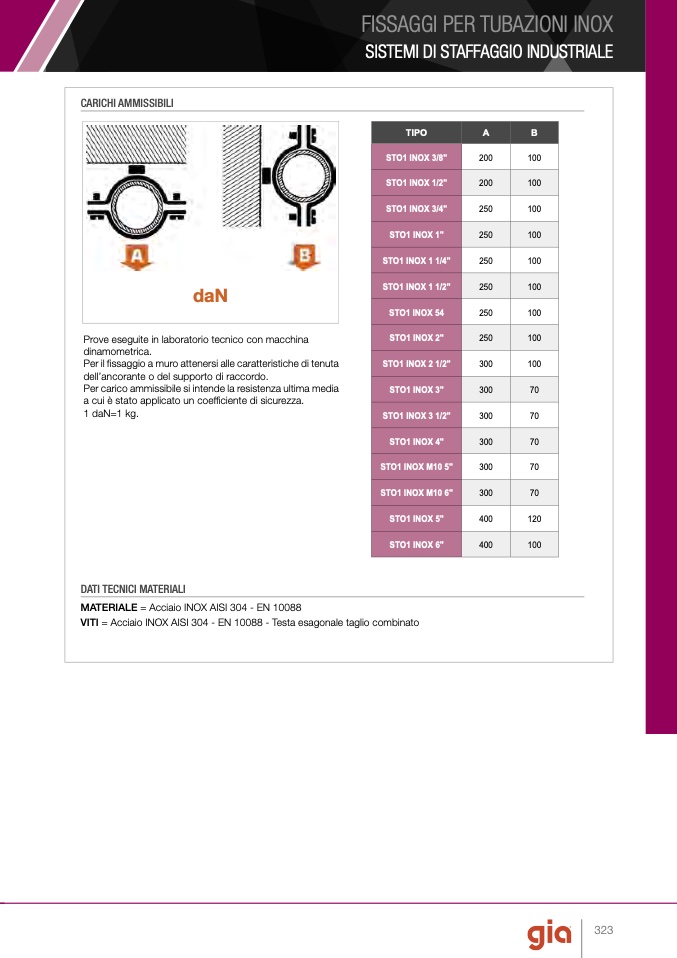 FISSAGGI PER TUBAZIONI INOX
SISTEMI DI STAFFAGGIO INDUSTRIALE

CARICHI AMMISSIBILI

A

B

daN

Prove eseguite in laboratorio tecnico con macchina dinamometrica.
Per il fissaggio a muro attenersi alle caratteristiche di tenuta dell'ancorante o del supporto di raccordo.
Per carico ammissibile si intende la resistenza ultima media a cui è stato applicato un coefficiente di sicurezza.
1 daN=1 kg.

| TIPO | A | B |
|---|---|---|
| STO1 INOX 3/8" | 200 | 100 |
| STO1 INOX 1/2" | 200 | 100 |
| STO1 INOX 3/4" | 250 | 100 |
| STO1 INOX 1" | 250 | 100 |
| STO1 INOX 1 1/4" | 250 | 100 |
| STO1 INOX 1 1/2" | 250 | 100 |
| STO1 INOX 54 | 250 | 100 |
| STO1 INOX 2" | 250 | 100 |
| STO1 INOX 2 1/2" | 300 | 100 |
| STO1 INOX 3" | 300 | 70 |
| STO1 INOX 3 1/2" | 300 | 70 |
| STO1 INOX 4" | 300 | 70 |
| STO1 INOX M10 5" | 300 | 70 |
| STO1 INOX M10 6" | 300 | 70 |
| STO1 INOX 5" | 400 | 120 |
| STO1 INOX 6" | 400 | 100 |

DATI TECNICI MATERIALI
MATERIALE = Acciaio INOX AISI 304 - EN 10088
VITI = Acciaio INOX AISI 304 - EN 10088 - Testa esagonale taglio combinato

gia
323