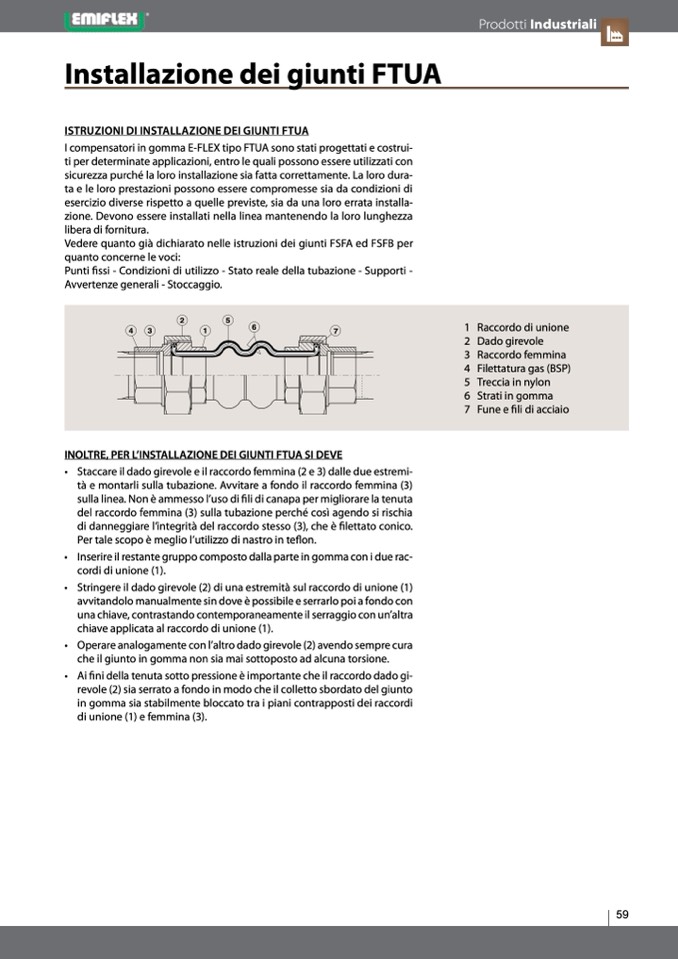 EMIFLEX

Prodotti Industriali

Installazione dei giunti FTUA

ISTRUZIONI DI INSTALLAZIONE DEI GIUNTI FTUA

I compensatori in gomma E-FLEX tipo FTUA sono stati progettati e costruiti per determinate applicazioni, entro le quali possono essere utilizzati con sicurezza purché la loro installazione sia fatta correttamente. La loro durata e le loro prestazioni possono essere compromesse sia da condizioni di esercizio diverse rispetto a quelle previste, sia da una loro errata installazione. Devono essere installati nella linea mantenendo la loro lunghezza libera di fornitura.
Vedere quanto già dichiarato nelle istruzioni dei giunti FSFA ed FSFB per quanto concerne le voci:
Punti fissi - Condizioni di utilizzo - Stato reale della tubazione - Supporti - Avvertenze generali - Stoccaggio.

4 3 2 1 5 6 7

1 Raccordo di unione
2 Dado girevole
3 Raccordo femmina
4 Filettatura gas (BSP)
5 Treccia in nylon
6 Strati in gomma
7 Fune e fili di acciaio

INOLTRE, PER L'INSTALLAZIONE DEI GIUNTI FTUA SI DEVE

• Staccare il dado girevole e il raccordo femmina (2 e 3) dalle due estremità e montarli sulla tubazione. Avvitare a fondo il raccordo femmina (3) sulla linea. Non è ammesso l'uso di fili di canapa per migliorare la tenuta del raccordo femmina (3) sulla tubazione perché così agendo si rischia di danneggiare l'integrità del raccordo stesso (3), che è filettato conico. Per tale scopo è meglio l'utilizzo di nastro in teflon.
• Inserire il restante gruppo composto dalla parte in gomma con i due raccordi di unione (1).
• Stringere il dado girevole (2) di una estremità sul raccordo di unione (1) avvitandolo manualmente sin dove è possibile e serrarlo poi a fondo con una chiave, contrastando contemporaneamente il serraggio con un'altra chiave applicata al raccordo di unione (1).
• Operare analogamente con l'altro dado girevole (2) avendo sempre cura che il giunto in gomma non sia mai sottoposto ad alcuna torsione.
• Ai fini della tenuta sotto pressione è importante che il raccordo dado girevole (2) sia serrato a fondo in modo che il colletto sbordato del giunto in gomma sia stabilmente bloccato tra i piani contrapposti dei raccordi di unione (1) e femmina (3).

59