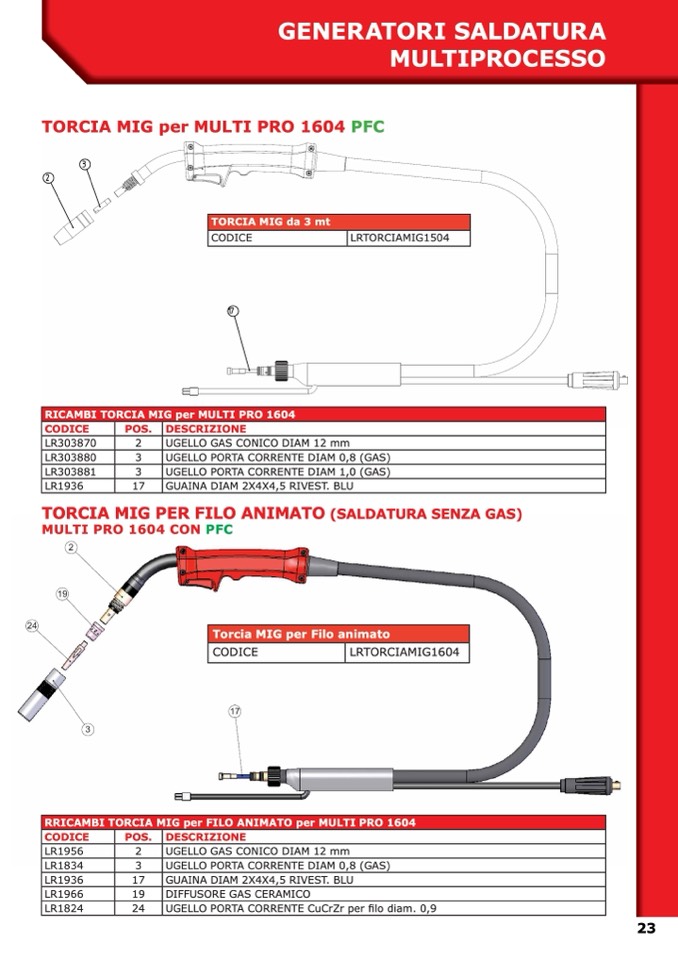 GENERATORI SALDATURA MULTIPROCESSO

TORCIA MIG per MULTI PRO 1604 PFC

2

3

| TORCIA MIG da 3 mt | |
|---|---|
| CODICE | LRTORCIAMIG1504 |

17

| RICAMBI TORCIA MIG per MULTI PRO 1604 | | |
|---|---|---|
| CODICE | POS. | DESCRIZIONE |
| LR303870 | 2 | UGELLO GAS CONICO DIAM 12 mm |
| LR303880 | 3 | UGELLO PORTA CORRENTE DIAM 0,8 (GAS) |
| LR303881 | 3 | UGELLO PORTA CORRENTE DIAM 1,0 (GAS) |
| LR1936 | 17 | GUAINA DIAM 2X4X4,5 RIVEST. BLU |

TORCIA MIG PER FILO ANIMATO (SALDATURA SENZA GAS)
MULTI PRO 1604 CON PFC

2

19

24

3

| Torcia MIG per Filo animato | |
|---|---|
| CODICE | LRTORCIAMIG1604 |

17

| RRICAMBI TORCIA MIG per FILO ANIMATO per MULTI PRO 1604 | | |
|---|---|---|
| CODICE | POS. | DESCRIZIONE |
| LR1956 | 2 | UGELLO GAS CONICO DIAM 12 mm |
| LR1834 | 3 | UGELLO PORTA CORRENTE DIAM 0,8 (GAS) |
| LR1936 | 17 | GUAINA DIAM 2X4X4,5 RIVEST. BLU |
| LR1966 | 19 | DIFFUSORE GAS CERAMICO |
| LR1824 | 24 | UGELLO PORTA CORRENTE CuCrZr per filo diam. 0,9 |

23