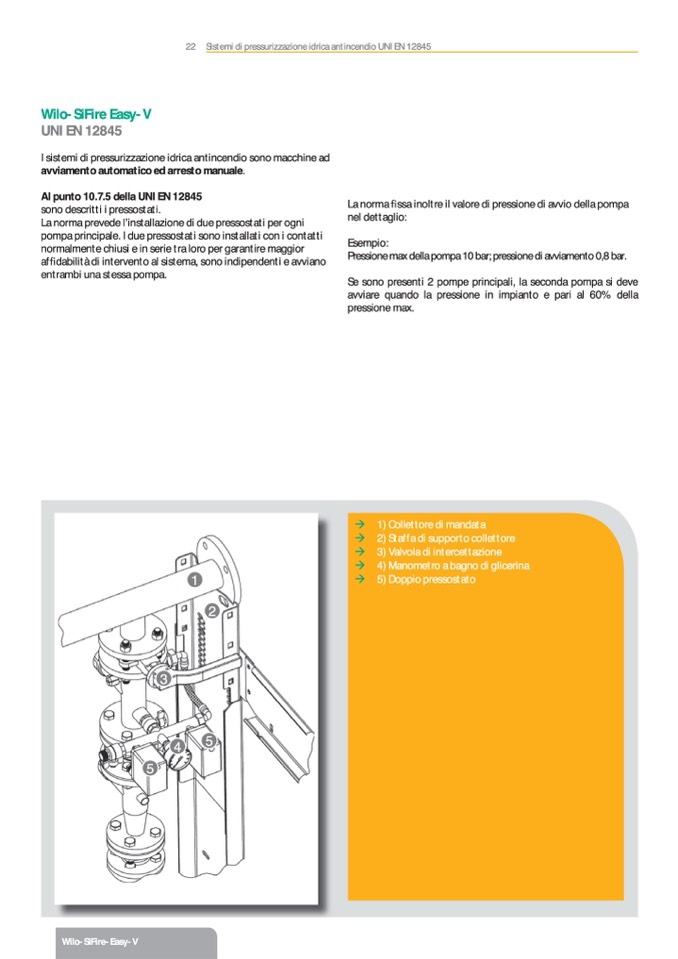 22 Sistemi di pressurizzazione idrica antincendio UNI EN 12845

Wilo- SiFire Easy- V
UNI EN 12845

I sistemi di pressurizzazione idrica antincendio sono macchine ad avviamento automatico ed arresto manuale.

Al punto 10.7.5 della UNI EN 12845
sono descritti i pressostati.
La norma prevede l'installazione di due pressostati per ogni pompa principale. I due pressostati sono installati con i contatti normalmente chiusi e in serie tra loro per garantire maggior affidabilità di intervento al sistema, sono indipendenti e avviano entrambi una stessa pompa.

La norma fissa inoltre il valore di pressione di avvio della pompa nel dettaglio:

Esempio:
Pressione max della pompa 10 bar; pressione di avviamento 0,8 bar.

Se sono presenti 2 pompe principali, la seconda pompa si deve avviare quando la pressione in impianto e pari al 60% della pressione max.

1
2
3
4
5
5

→ 1) Collettore di mandata
→ 2) Staffa di supporto collettore
→ 3) Valvola di intercettazione
→ 4) Manometro a bagno di glicerina
→ 5) Doppio pressostato

Wilo- SiFire- Easy- V