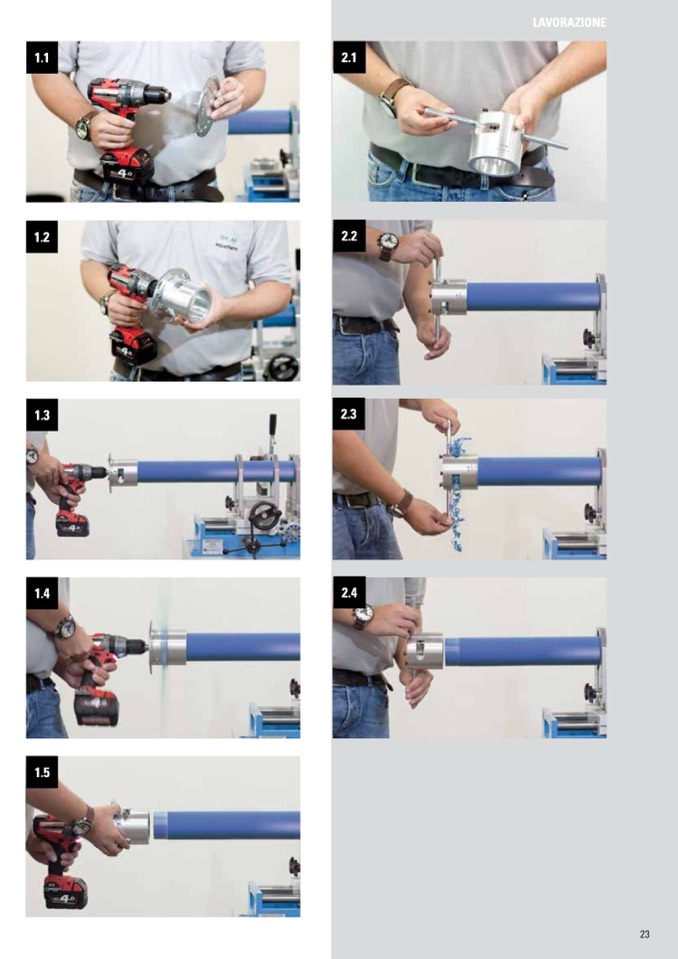 LAVORAZIONE

1.1

1.2

1.3

1.4

1.5

2.1

2.2

2.3

2.4

23