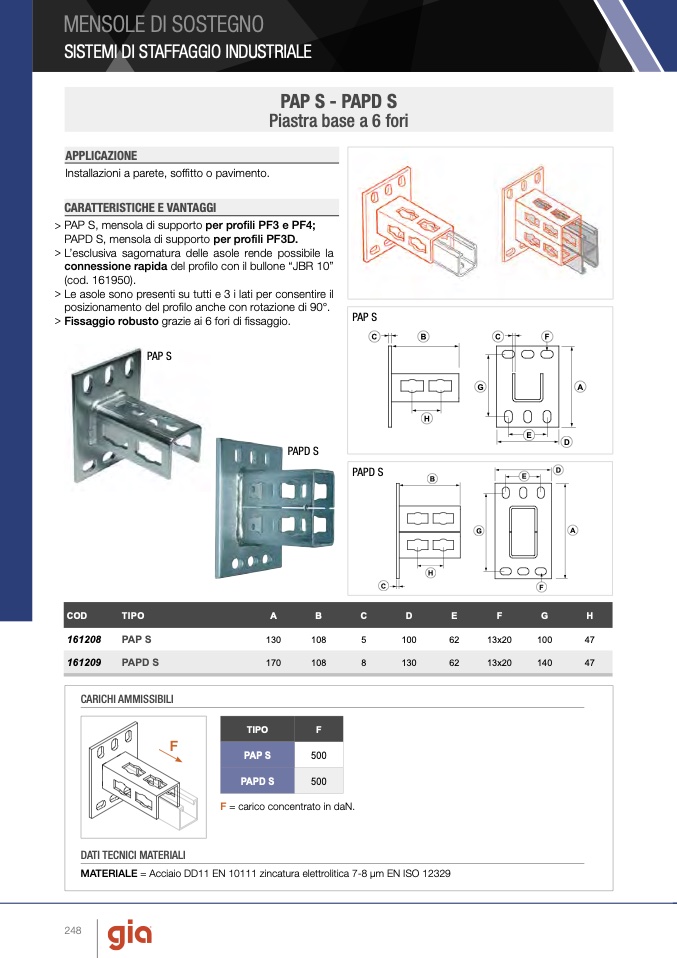 MENSOLE DI SOSTEGNO
SISTEMI DI STAFFAGGIO INDUSTRIALE

PAP S - PAPD S
Piastra base a 6 fori

APPLICAZIONE
Installazioni a parete, soffitto o pavimento.

CARATTERISTICHE E VANTAGGI
> PAP S, mensola di supporto per profili PF3 e PF4; PAPD S, mensola di supporto per profili PF3D.
> L'esclusiva sagomatura delle asole rende possibile la connessione rapida del profilo con il bullone "JBR 10" (cod. 161950).
> Le asole sono presenti su tutti e 3 i lati per consentire il posizionamento del profilo anche con rotazione di 90°.
> Fissaggio robusto grazie ai 6 fori di fissaggio.

PAP S

PAPD S

PAP S
C B C F G A H E D

PAPD S
B E D G A H C F

| COD | TIPO | A | B | C | D | E | F | G | H |
|---|---|---|---|---|---|---|---|---|---|
| 161208 | PAP S | 130 | 108 | 5 | 100 | 62 | 13x20 | 100 | 47 |
| 161209 | PAPD S | 170 | 108 | 8 | 130 | 62 | 13x20 | 140 | 47 |

CARICHI AMMISSIBILI

F

| TIPO | F |
|---|---|
| PAP S | 500 |
| PAPD S | 500 |

F = carico concentrato in daN.

DATI TECNICI MATERIALI
MATERIALE = Acciaio DD11 EN 10111 zincatura elettrolitica 7-8 µm EN ISO 12329

248
gia