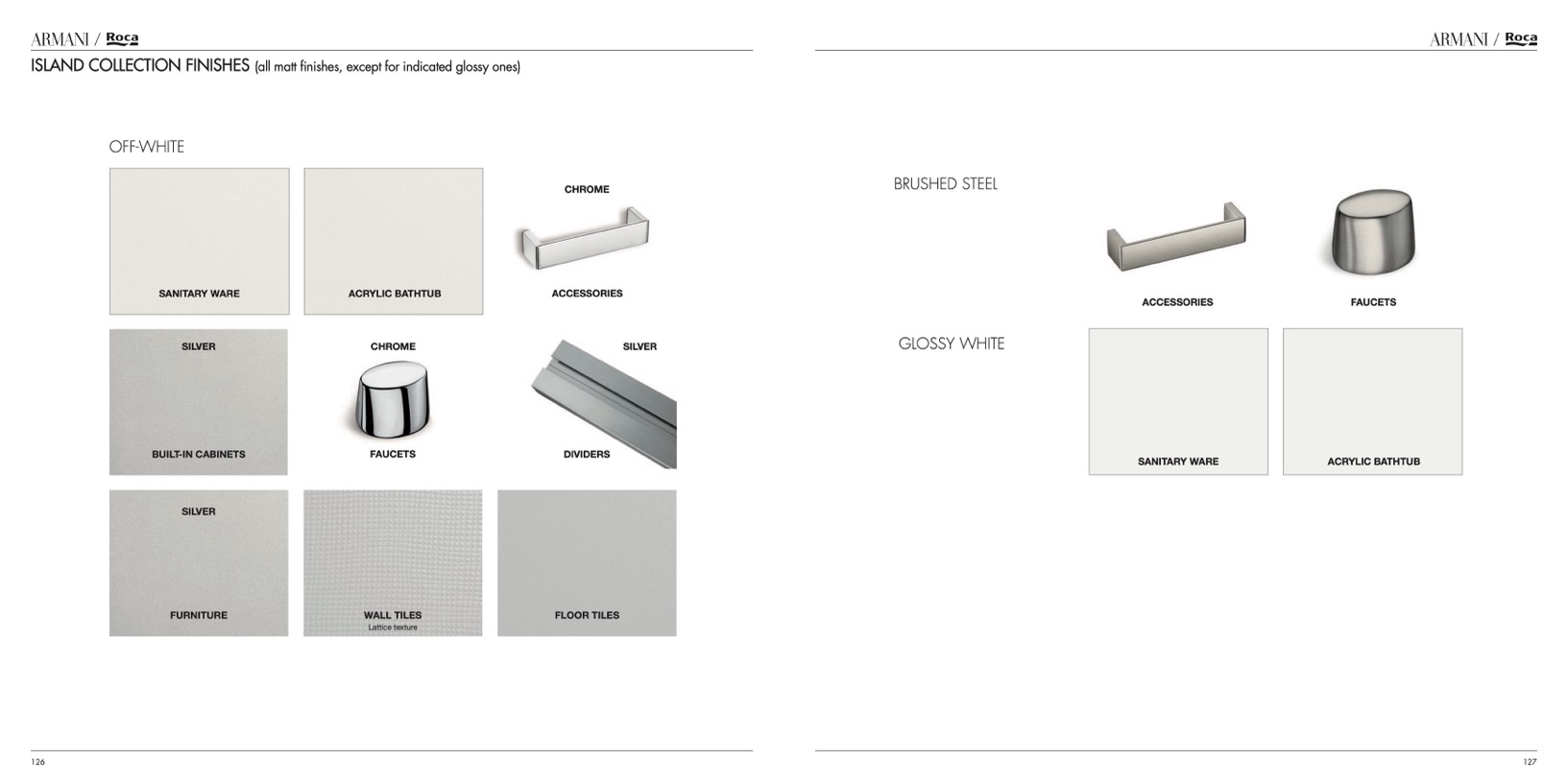 ARMANI / Roca

ISLAND COLLECTION FINISHES (all matt finishes, except for indicated glossy ones)

OFF-WHITE

SANITARY WARE

ACRYLIC BATHTUB

CHROME

ACCESSORIES

SILVER

BUILT-IN CABINETS

CHROME

FAUCETS

SILVER

DIVIDERS

SILVER

FURNITURE

WALL TILES
Lattice texture

FLOOR TILES

126

ARMANI / Roca

BRUSHED STEEL

ACCESSORIES

FAUCETS

GLOSSY WHITE

SANITARY WARE

ACRYLIC BATHTUB

127