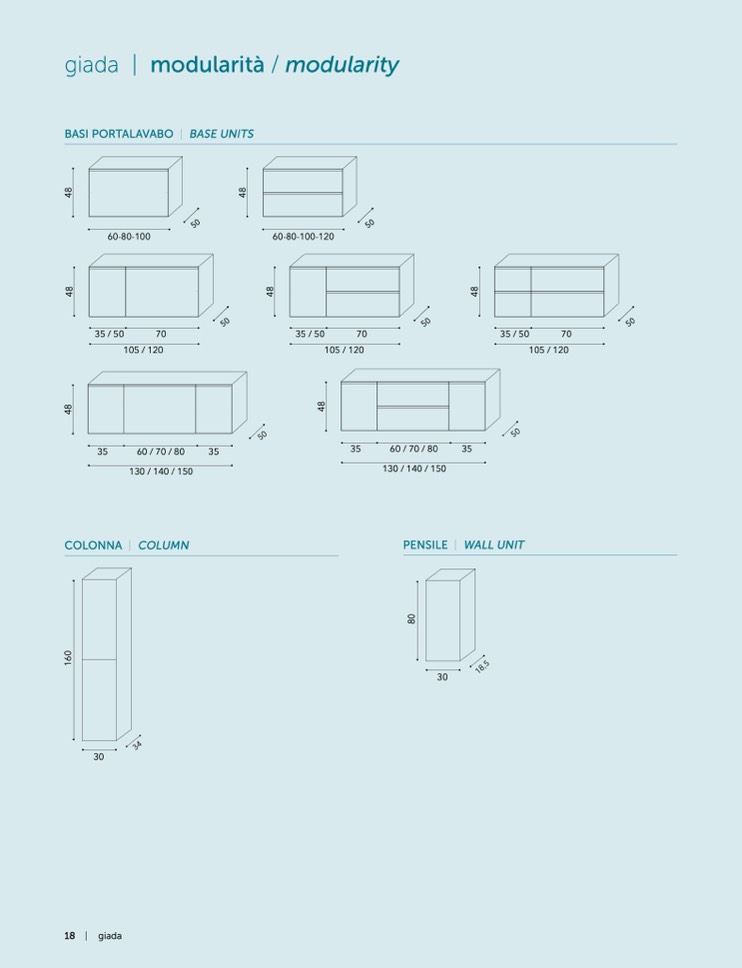 giada | modularità / modularity

BASI PORTALAVABO | BASE UNITS

48
60-80-100
50

48
60-80-100-120
50

48
35 / 50
70
105 / 120
50

48
35 / 50
70
105 / 120
50

48
35 / 50
70
105 / 120
50

48
35
60 / 70 / 80
35
130 / 140 / 150
50

48
35
60 / 70 / 80
35
130 / 140 / 150
50

COLONNA | COLUMN

160
30
34

PENSILE | WALL UNIT

80
30
18,5

18 | giada