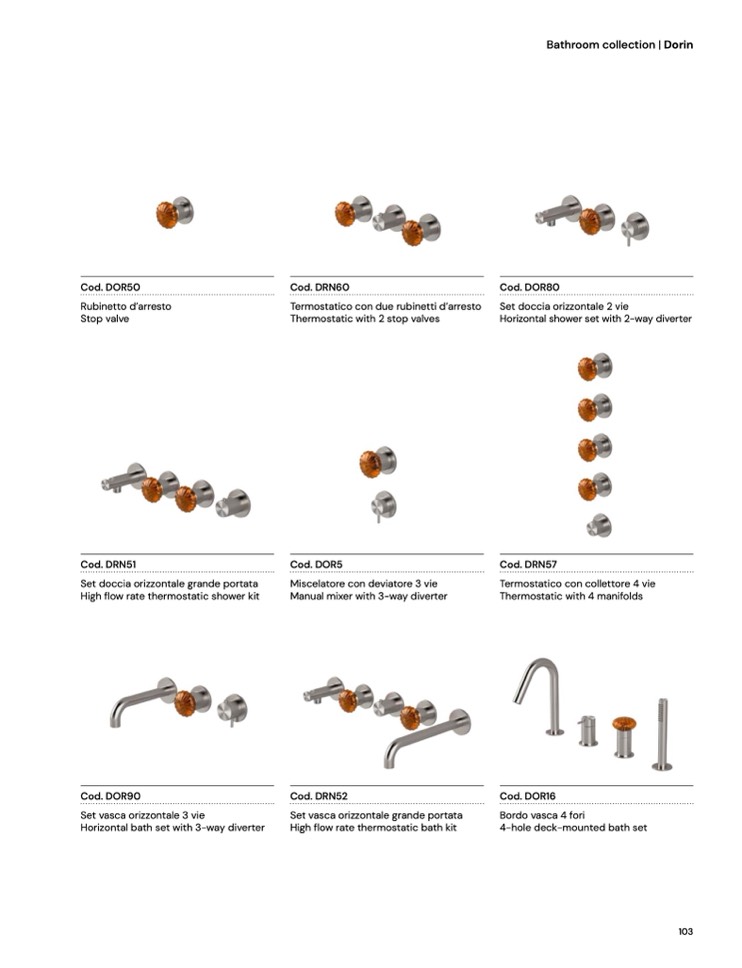 Bathroom collection | Dorin

Cod. DOR50
Rubinetto d'arresto
Stop valve

Cod. DRN60
Termostatico con due rubinetti d'arresto
Thermostatic with 2 stop valves

Cod. DOR80
Set doccia orizzontale 2 vie
Horizontal shower set with 2-way diverter

Cod. DRN51
Set doccia orizzontale grande portata
High flow rate thermostatic shower kit

Cod. DOR5
Miscelatore con deviatore 3 vie
Manual mixer with 3-way diverter

Cod. DRN57
Termostatico con collettore 4 vie
Thermostatic with 4 manifolds

Cod. DOR90
Set vasca orizzontale 3 vie
Horizontal bath set with 3-way diverter

Cod. DRN52
Set vasca orizzontale grande portata
High flow rate thermostatic bath kit

Cod. DOR16
Bordo vasca 4 fori
4-hole deck-mounted bath set

103