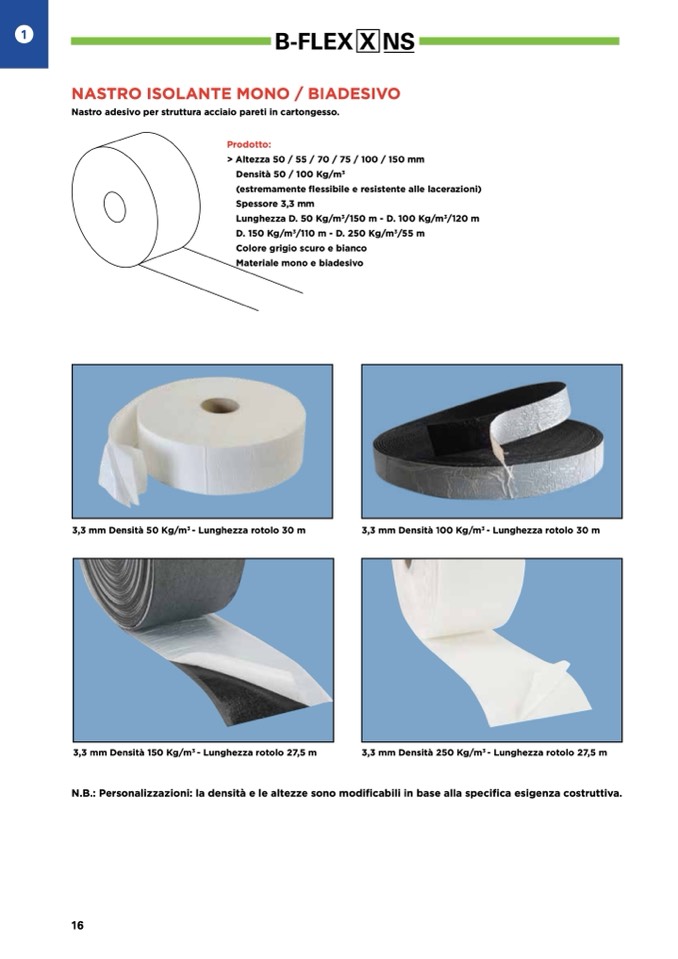 1

B-FLEX X NS

NASTRO ISOLANTE MONO / BIADESIVO

Nastro adesivo per struttura acciaio pareti in cartongesso.

Prodotto:
> Altezza 50 / 55 / 70 / 75 / 100 / 150 mm
Densità 50 / 100 Kg/m³
(estremamente flessibile e resistente alle lacerazioni)
Spessore 3,3 mm
Lunghezza D. 50 Kg/m³/150 m - D. 100 Kg/m³/120 m
D. 150 Kg/m³/110 m - D. 250 Kg/m³/55 m
Colore grigio scuro e bianco
Materiale mono e biadesivo

3,3 mm Densità 50 Kg/m³ - Lunghezza rotolo 30 m

3,3 mm Densità 100 Kg/m³ - Lunghezza rotolo 30 m

3,3 mm Densità 150 Kg/m³ - Lunghezza rotolo 27,5 m

3,3 mm Densità 250 Kg/m³ - Lunghezza rotolo 27,5 m

N.B.: Personalizzazioni: la densità e le altezze sono modificabili in base alla specifica esigenza costruttiva.

16