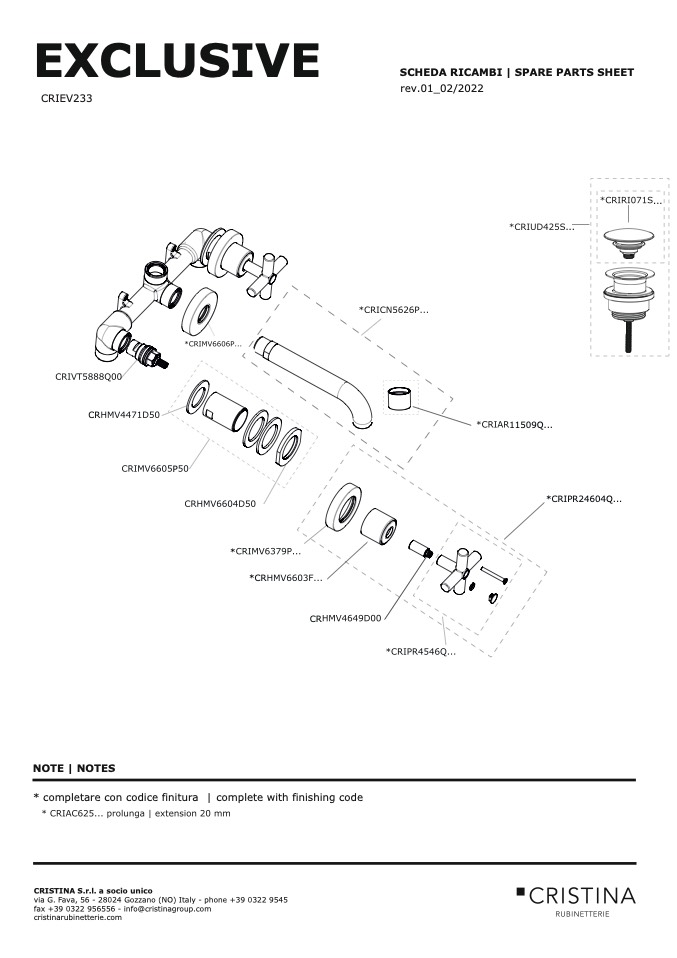 EXCLUSIVE
CRIEV233

SCHEDA RICAMBI | SPARE PARTS SHEET
rev.01_02/2022

*CRIRI071S...
*CRIUD425S...
*CRICN5626P...
*CRIMV6606P...
CRIVT5888Q00
CRHMV4471D50
*CRIAR11509Q...
CRIMV6605P50
CRHMV6604D50
*CRIPR24604Q...
*CRIMV6379P...
*CRHMV6603F...
CRHMV4649D00
*CRIPR4546Q...

NOTE | NOTES

* completare con codice finitura | complete with finishing code
* CRIAC625... prolunga | extension 20 mm

CRISTINA S.r.l. a socio unico
via G. Fava, 56 - 28024 Gozzano (NO) Italy - phone +39 0322 9545
fax +39 0322 956556 - info@cristinagroup.com
cristinarubinetterie.com

CRISTINA
RUBINETTERIE