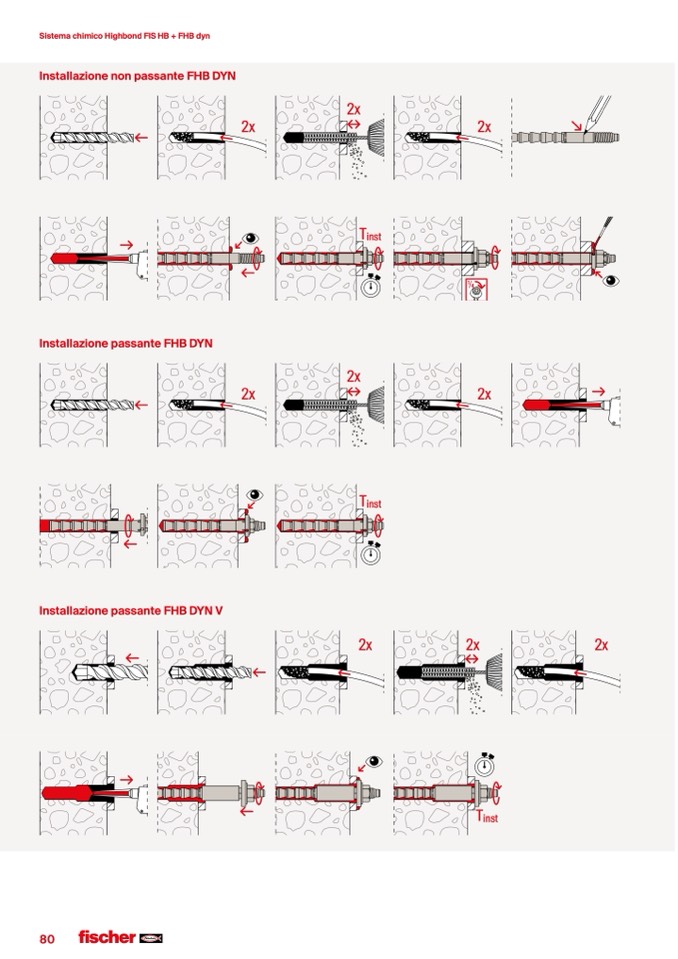 Sistema chimico Highbond FIS HB + FHB dyn

Installazione non passante FHB DYN

2x

2x

2x

$T_{inst}$

Installazione passante FHB DYN

2x

2x

2x

$T_{inst}$

Installazione passante FHB DYN V

2x

2x

2x

$T_{inst}$

80 fischer