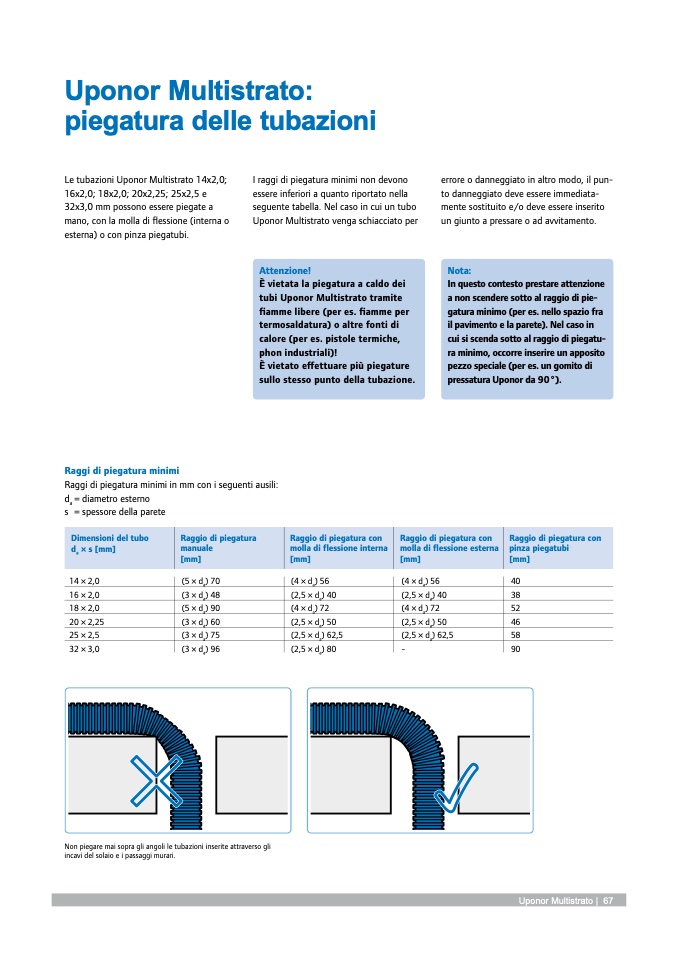 Uponor Multistrato: piegatura delle tubazioni

Le tubazioni Uponor Multistrato 14x2,0; 16x2,0; 18x2,0; 20x2,25; 25x2,5 e 32x3,0 mm possono essere piegate a mano, con la molla di flessione (interna o esterna) o con pinza piegatubi.

I raggi di piegatura minimi non devono essere inferiori a quanto riportato nella seguente tabella. Nel caso in cui un tubo Uponor Multistrato venga schiacciato per errore o danneggiato in altro modo, il punto danneggiato deve essere immediatamente sostituito e/o deve essere inserito un giunto a pressare o ad avvitamento.

Attenzione!
È vietata la piegatura a caldo dei tubi Uponor Multistrato tramite fiamme libere (per es. fiamme per termosaldatura) o altre fonti di calore (per es. pistole termiche, phon industriali)!
È vietato effettuare più piegature sullo stesso punto della tubazione.

Nota:
In questo contesto prestare attenzione a non scendere sotto al raggio di piegatura minimo (per es. nello spazio fra il pavimento e la parete). Nel caso in cui si scenda sotto al raggio di piegatura minimo, occorre inserire un apposito pezzo speciale (per es. un gomito di pressatura Uponor da 90°).

Raggi di piegatura minimi
Raggi di piegatura minimi in mm con i seguenti ausili:
$d_a$ = diametro esterno
s = spessore della parete

| Dimensioni del tubo $d_a$ × s [mm] | Raggio di piegatura manuale [mm] | Raggio di piegatura con molla di flessione interna [mm] | Raggio di piegatura con molla di flessione esterna [mm] | Raggio di piegatura con pinza piegatubi [mm] |
|---|---|---|---|---|
| 14 × 2,0 | (5 × $d_a$) 70 | (4 × $d_a$) 56 | (4 × $d_a$) 56 | 40 |
| 16 × 2,0 | (3 × $d_a$) 48 | (2,5 × $d_a$) 40 | (2,5 × $d_a$) 40 | 38 |
| 18 × 2,0 | (5 × $d_a$) 90 | (4 × $d_a$) 72 | (4 × $d_a$) 72 | 52 |
| 20 × 2,25 | (3 × $d_a$) 60 | (2,5 × $d_a$) 50 | (2,5 × $d_a$) 50 | 46 |
| 25 × 2,5 | (3 × $d_a$) 75 | (2,5 × $d_a$) 62,5 | (2,5 × $d_a$) 62,5 | 58 |
| 32 × 3,0 | (3 × $d_a$) 96 | (2,5 × $d_a$) 80 | - | 90 |

Non piegare mai sopra gli angoli le tubazioni inserite attraverso gli incavi del solaio e i passaggi murari.

Uponor Multistrato | 67