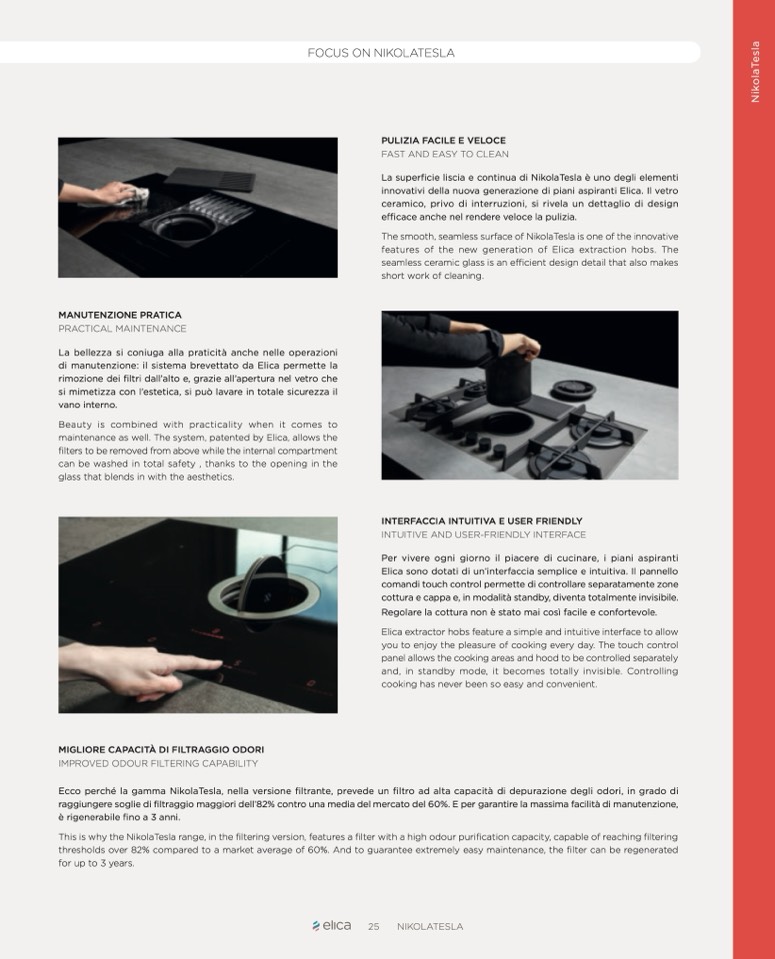 FOCUS ON NIKOLATESLA

NikolaTesla

PULIZIA FACILE E VELOCE
FAST AND EASY TO CLEAN

La superficie liscia e continua di NikolaTesla è uno degli elementi innovativi della nuova generazione di piani aspiranti Elica. Il vetro ceramico, privo di interruzioni, si rivela un dettaglio di design efficace anche nel rendere veloce la pulizia.

The smooth, seamless surface of NikolaTesla is one of the innovative features of the new generation of Elica extraction hobs. The seamless ceramic glass is an efficient design detail that also makes short work of cleaning.

MANUTENZIONE PRATICA
PRACTICAL MAINTENANCE

La bellezza si coniuga alla praticità anche nelle operazioni di manutenzione: il sistema brevettato da Elica permette la rimozione dei filtri dall'alto e, grazie all'apertura nel vetro che si mimetizza con l'estetica, si può lavare in totale sicurezza il vano interno.

Beauty is combined with practicality when it comes to maintenance as well. The system, patented by Elica, allows the filters to be removed from above while the internal compartment can be washed in total safety , thanks to the opening in the glass that blends in with the aesthetics.

INTERFACCIA INTUITIVA E USER FRIENDLY
INTUITIVE AND USER-FRIENDLY INTERFACE

Per vivere ogni giorno il piacere di cucinare, i piani aspiranti Elica sono dotati di un'interfaccia semplice e intuitiva. Il pannello comandi touch control permette di controllare separatamente zone cottura e cappa e, in modalità standby, diventa totalmente invisibile. Regolare la cottura non è stato mai così facile e confortevole.

Elica extractor hobs feature a simple and intuitive interface to allow you to enjoy the pleasure of cooking every day. The touch control panel allows the cooking areas and hood to be controlled separately and, in standby mode, it becomes totally invisible. Controlling cooking has never been so easy and convenient.

MIGLIORE CAPACITÀ DI FILTRAGGIO ODORI
IMPROVED ODOUR FILTERING CAPABILITY

Ecco perché la gamma NikolaTesla, nella versione filtrante, prevede un filtro ad alta capacità di depurazione degli odori, in grado di raggiungere soglie di filtraggio maggiori dell'82% contro una media del mercato del 60%. E per garantire la massima facilità di manutenzione, è rigenerabile fino a 3 anni.

This is why the NikolaTesla range, in the filtering version, features a filter with a high odour purification capacity, capable of reaching filtering thresholds over 82% compared to a market average of 60%. And to guarantee extremely easy maintenance, the filter can be regenerated for up to 3 years.

elica 25 NIKOLATESLA