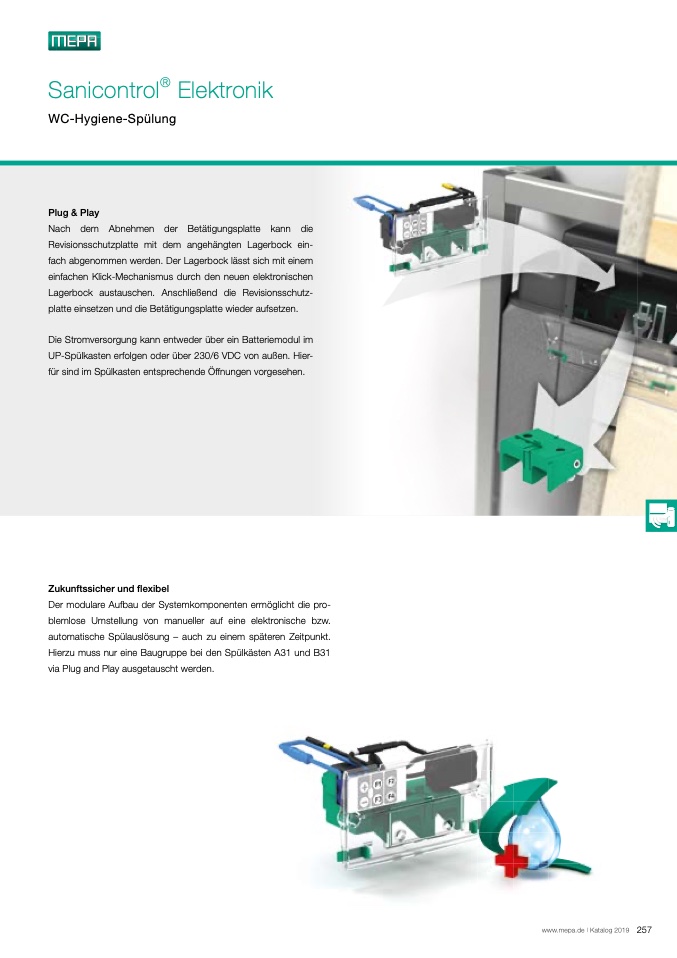 MEPA

Sanicontrol® Elektronik

WC-Hygiene-Spülung

Plug & Play
Nach dem Abnehmen der Betätigungsplatte kann die Revisionsschutzplatte mit dem angehängten Lagerbock einfach abgenommen werden. Der Lagerbock lässt sich mit einem einfachen Klick-Mechanismus durch den neuen elektronischen Lagerbock austauschen. Anschließend die Revisionsschutzplatte einsetzen und die Betätigungsplatte wieder aufsetzen.

Die Stromversorgung kann entweder über ein Batteriemodul im UP-Spülkasten erfolgen oder über 230/6 VDC von außen. Hierfür sind im Spülkasten entsprechende Öffnungen vorgesehen.

Zukunftssicher und flexibel
Der modulare Aufbau der Systemkomponenten ermöglicht die problemlose Umstellung von manueller auf eine elektronische bzw. automatische Spülauslösung – auch zu einem späteren Zeitpunkt. Hierzu muss nur eine Baugruppe bei den Spülkästen A31 und B31 via Plug and Play ausgetauscht werden.

www.mepa.de | Katalog 2019 257