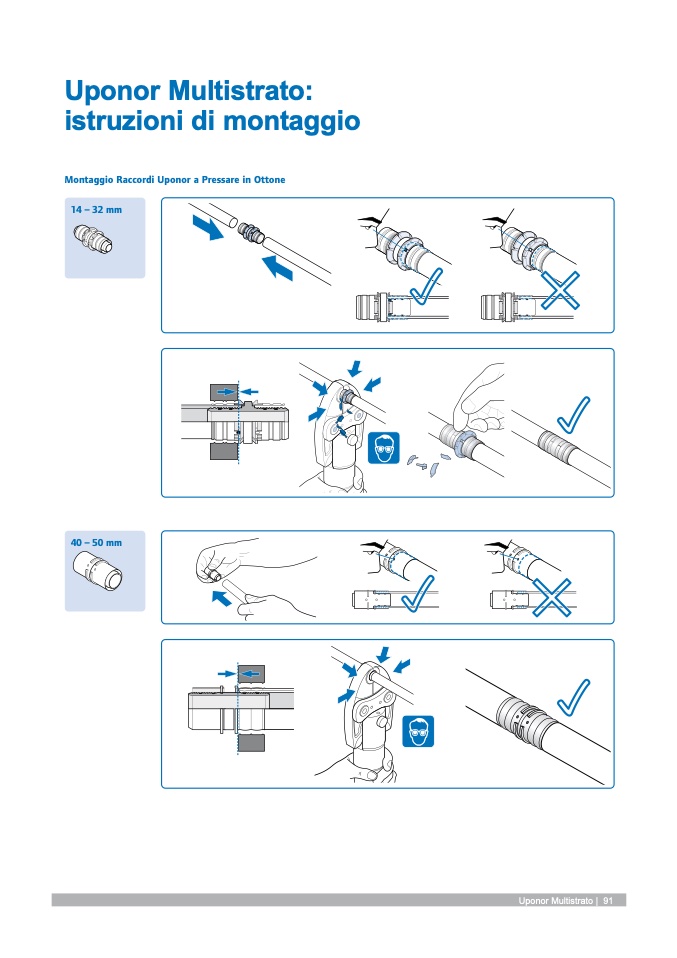 Uponor Multistrato: istruzioni di montaggio

Montaggio Raccordi Uponor a Pressare in Ottone

14 – 32 mm

40 – 50 mm

Uponor Multistrato | 91